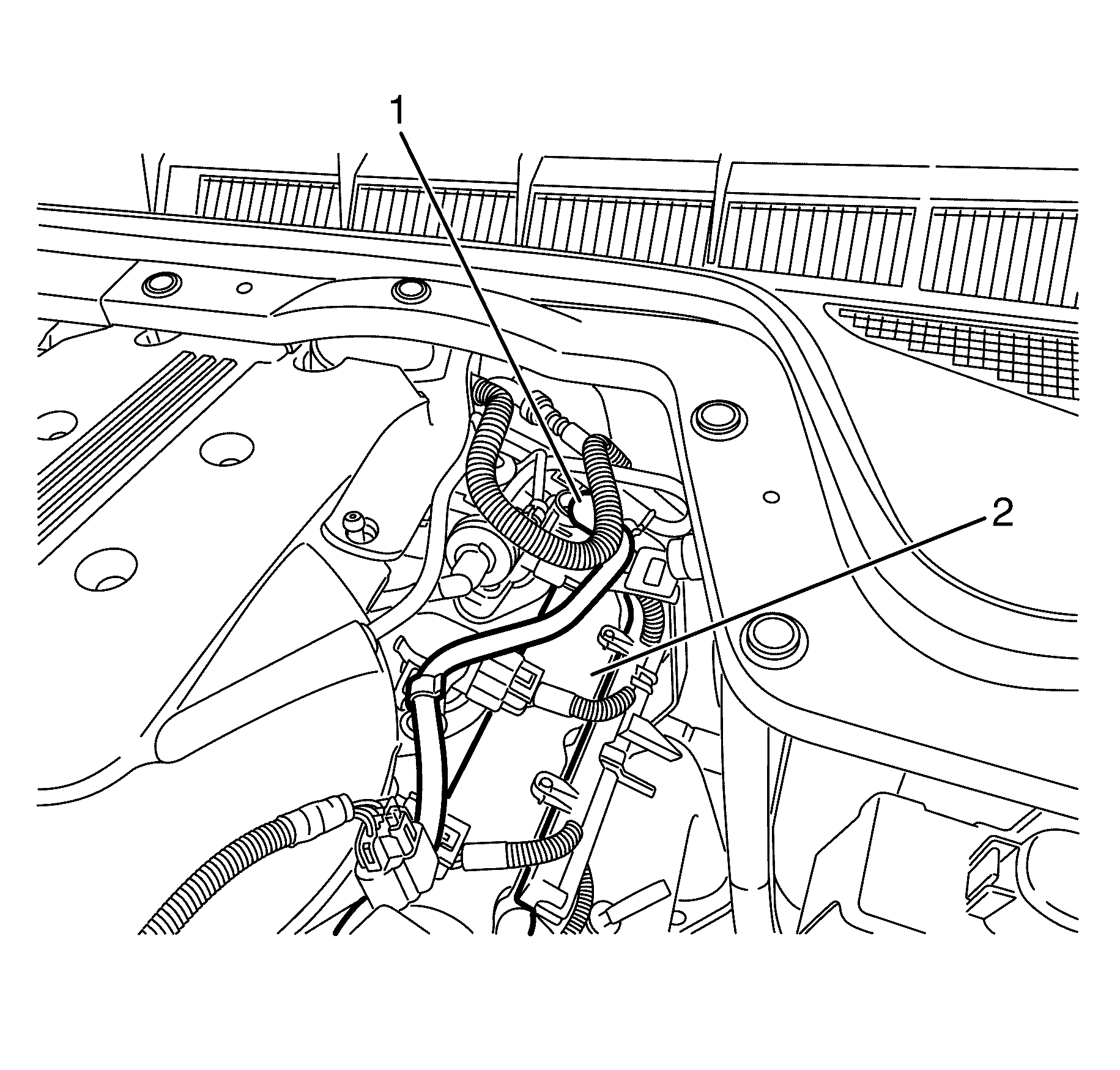 1

2