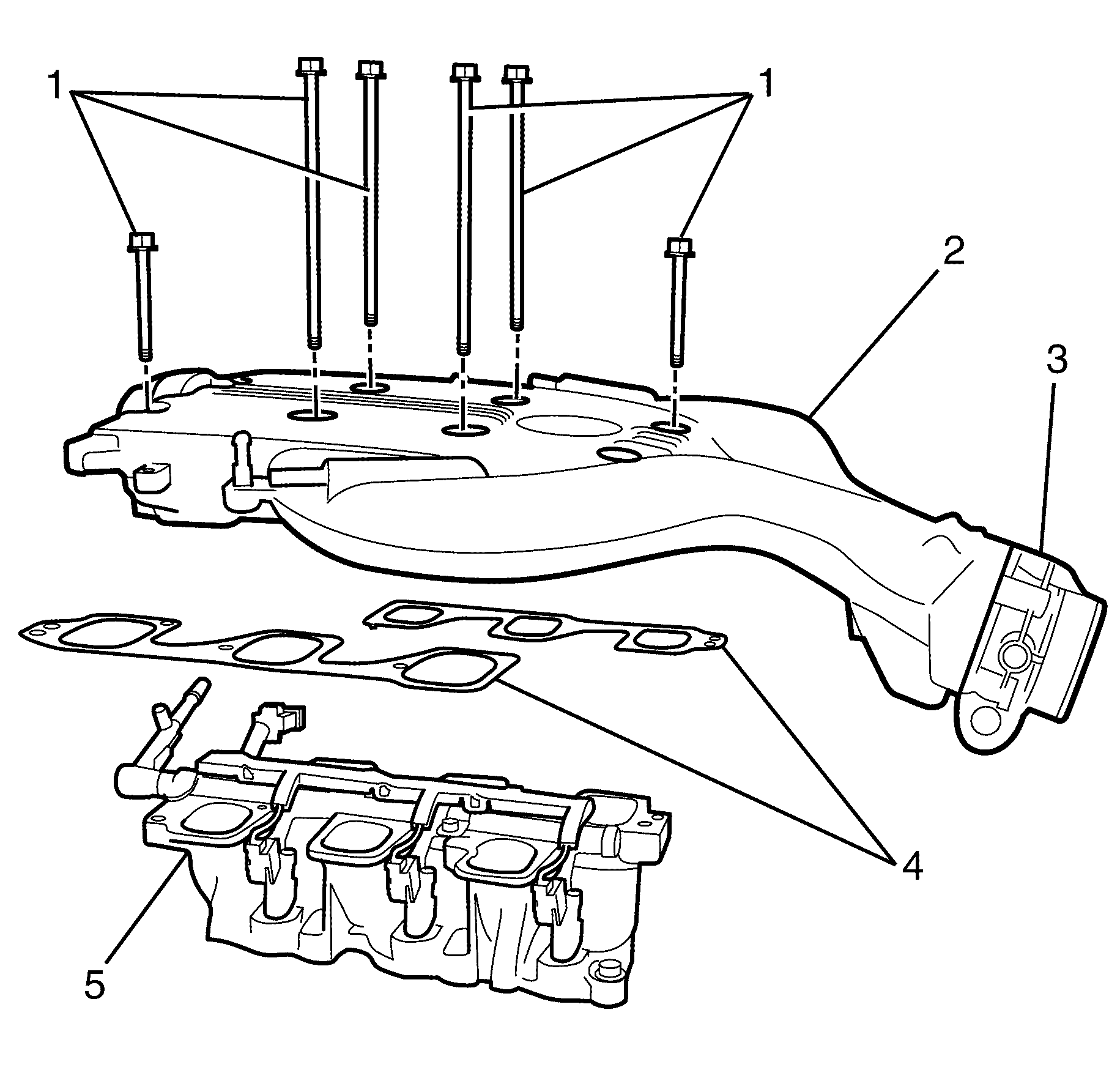 1
1
2
3
4
5