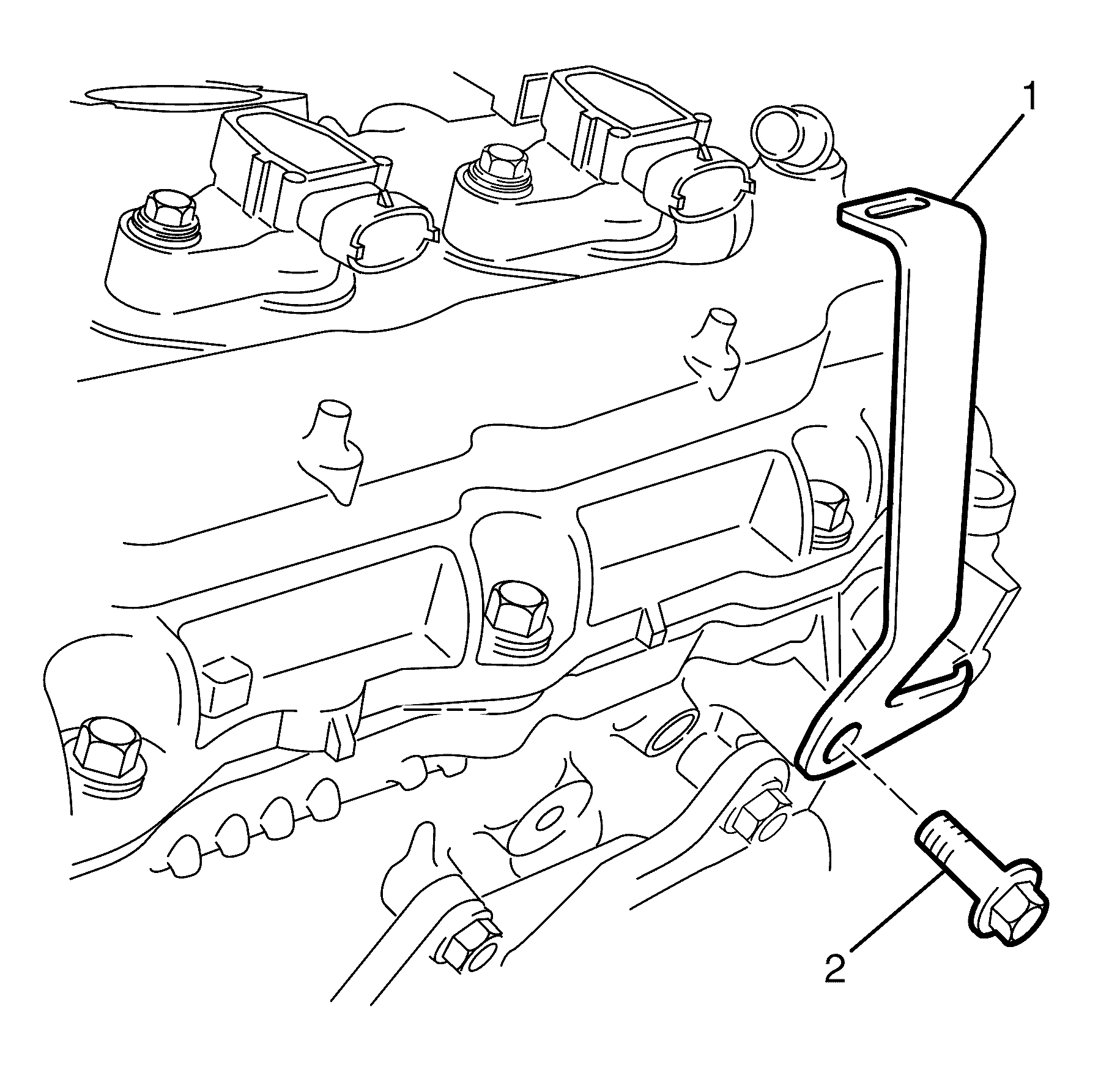 1

2