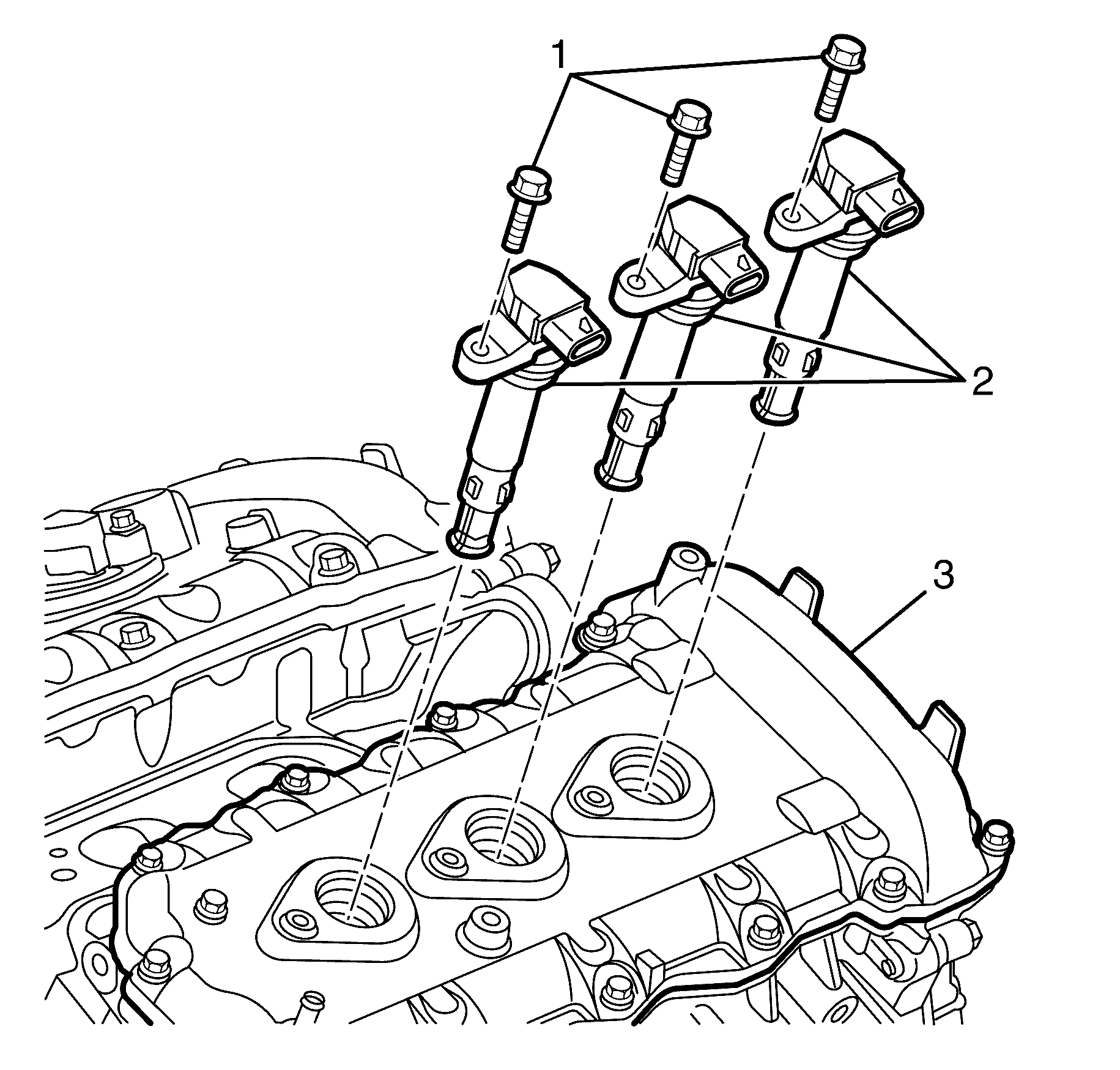 1
2
3