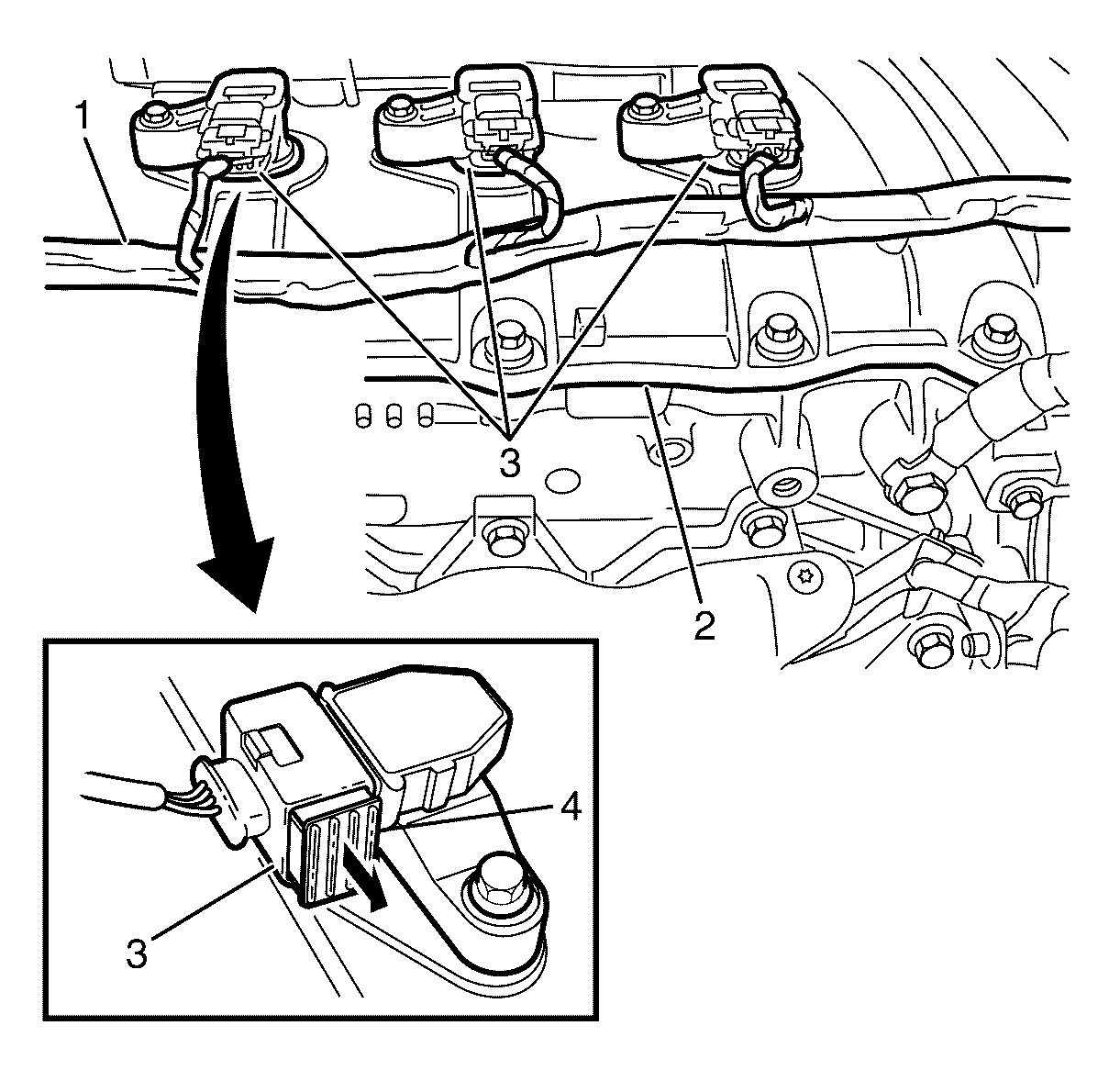 1
3
2
4
3