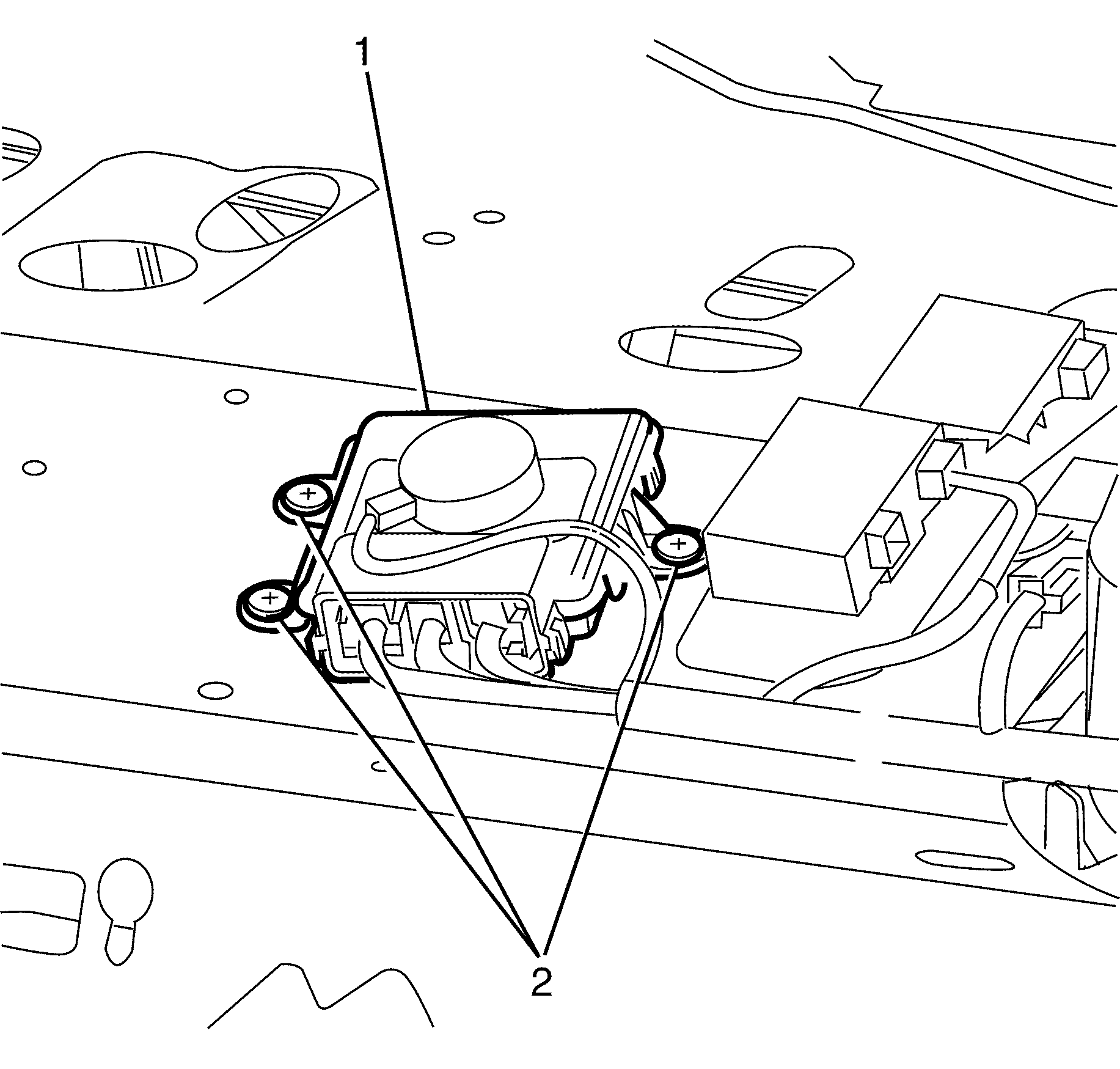 1

2