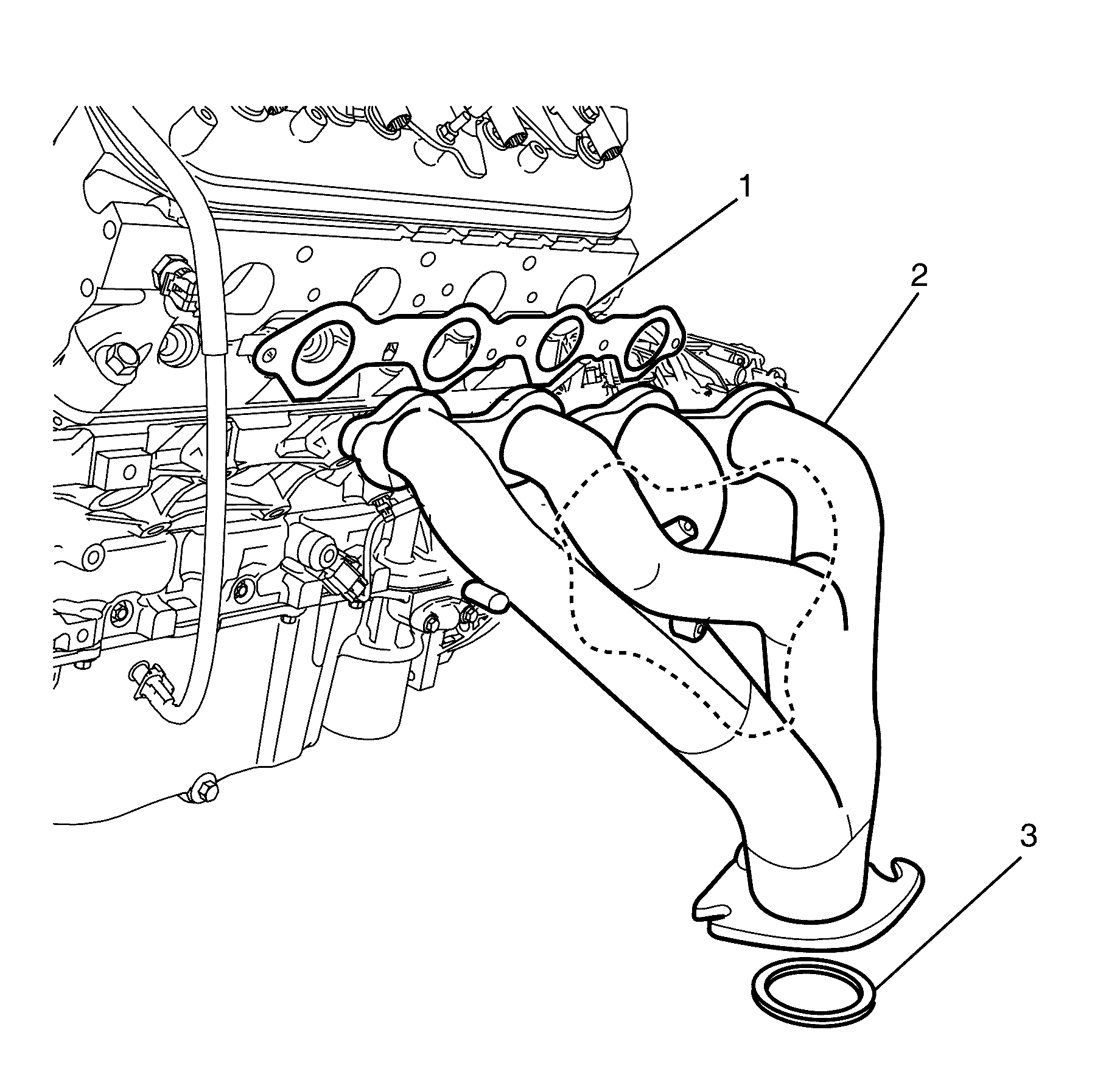 1
2
3