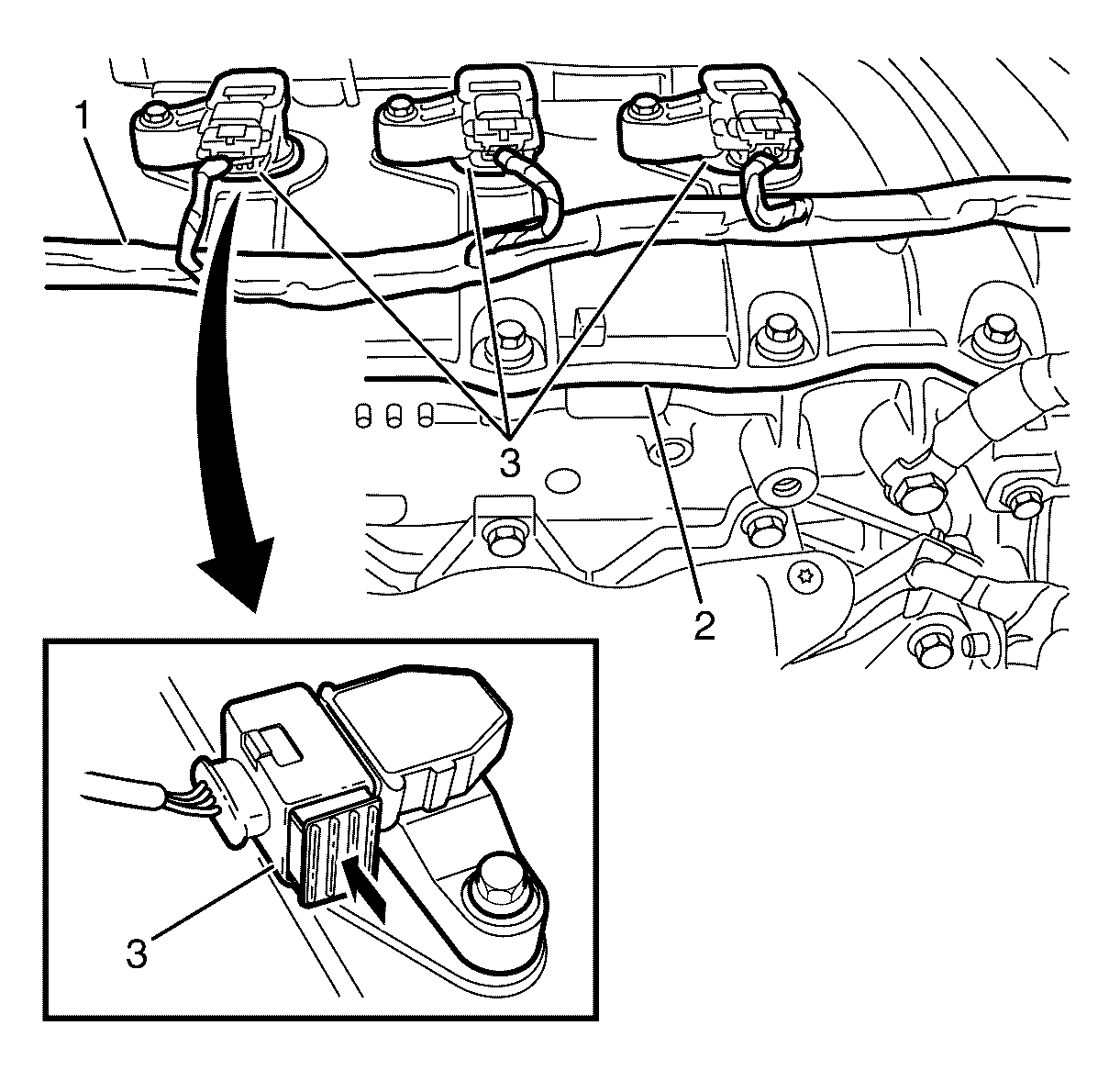 1
3
2
3