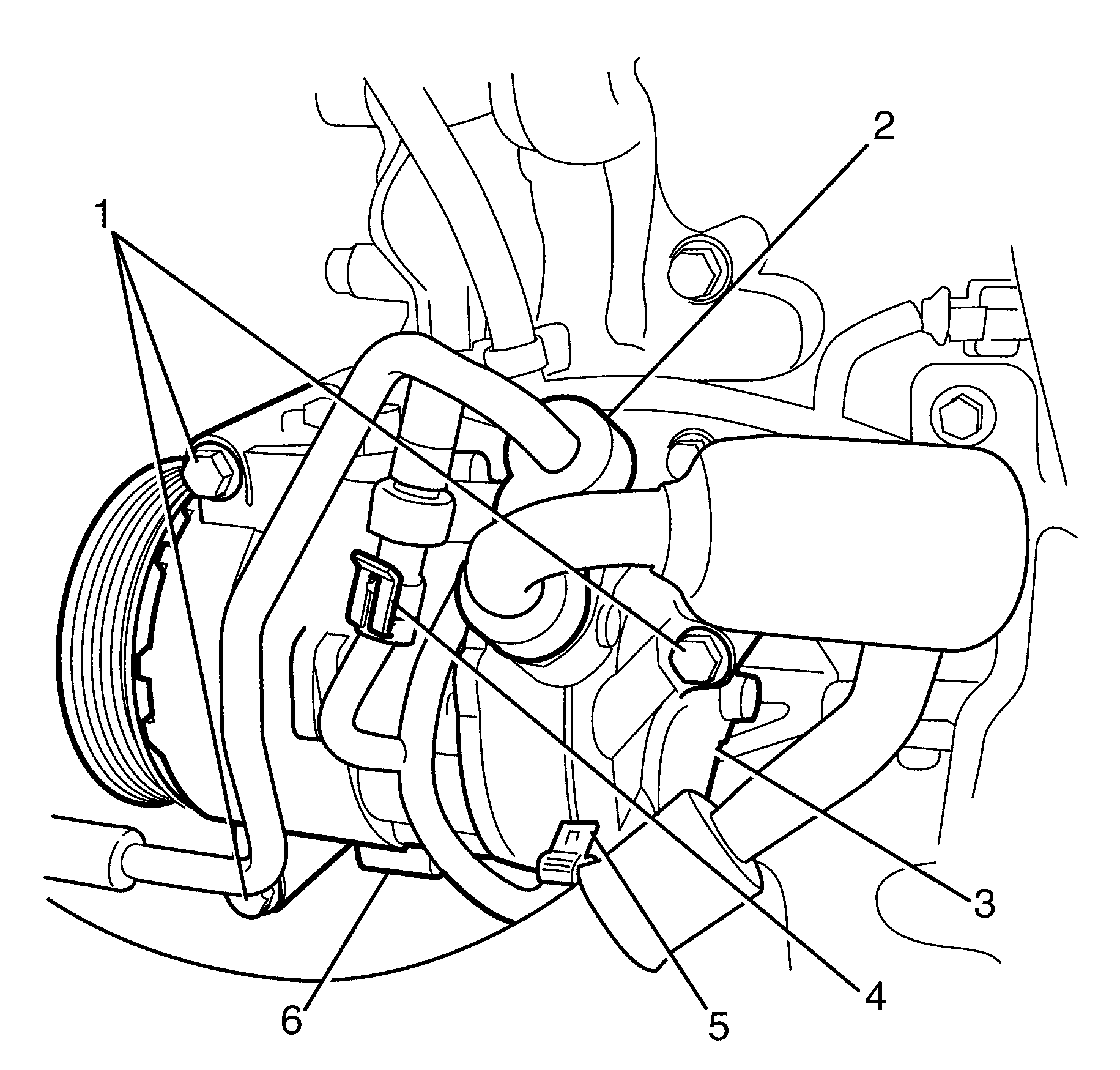 1
2
3
4
5
6