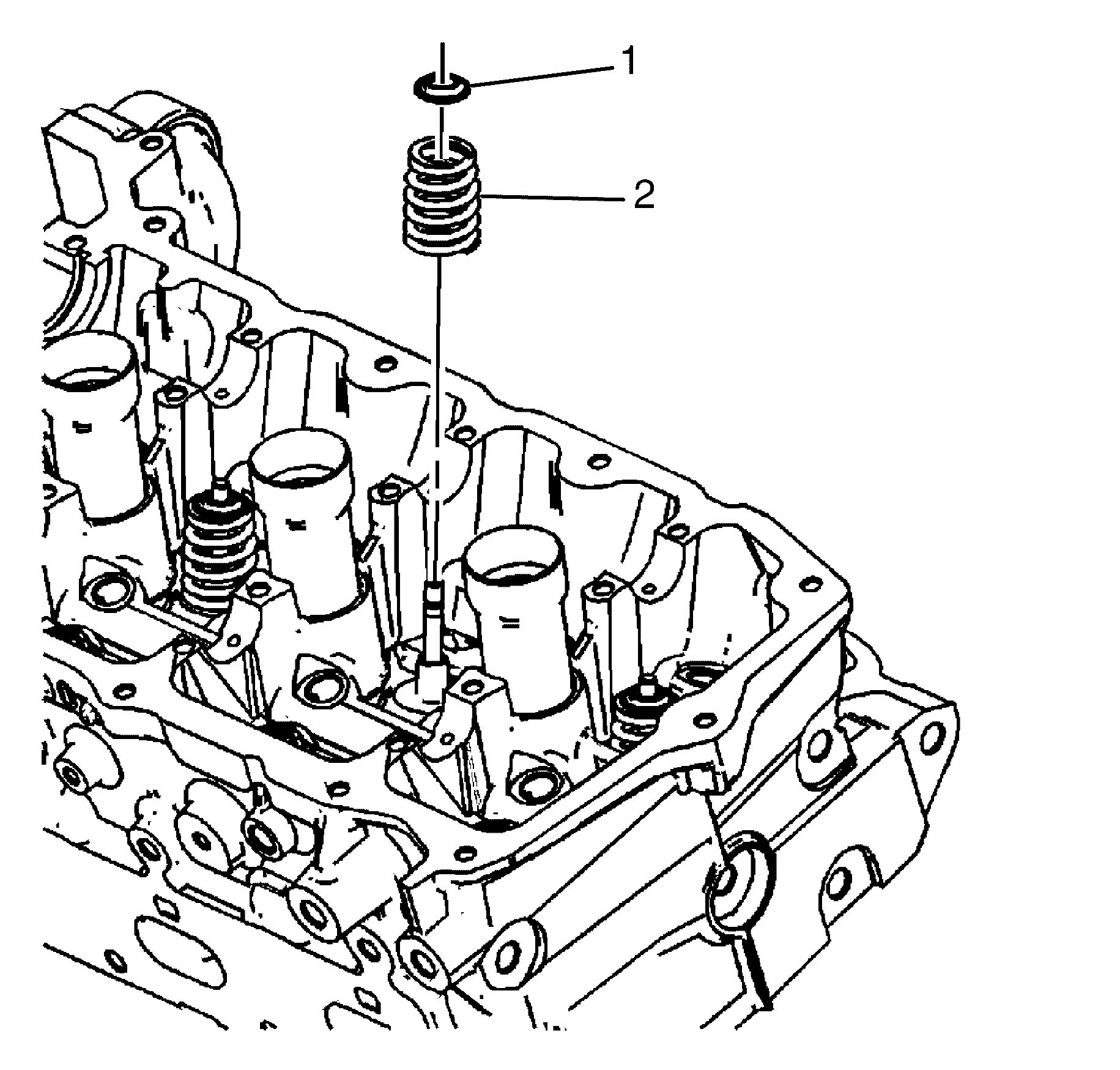 1
2