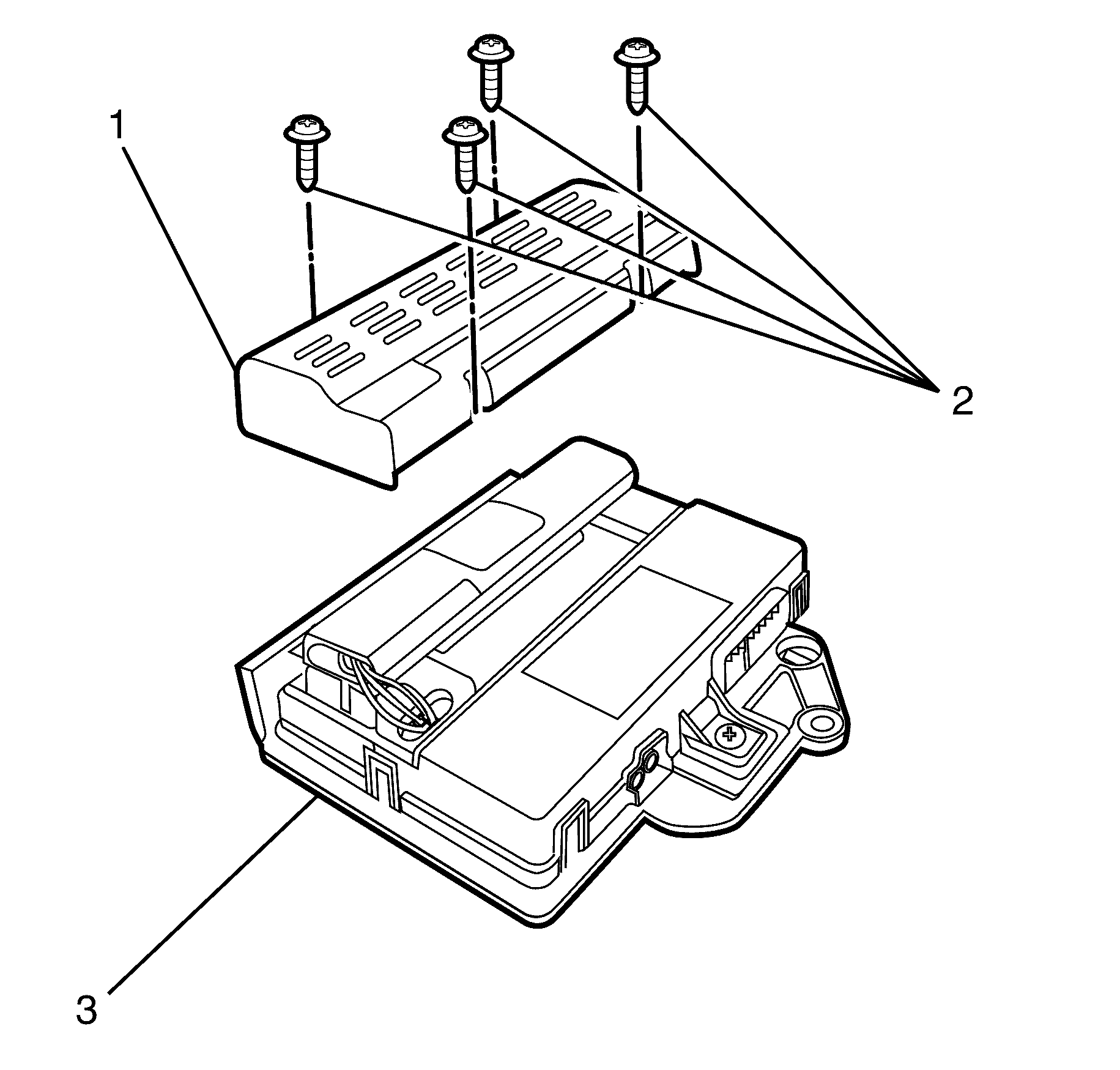 1
2
3