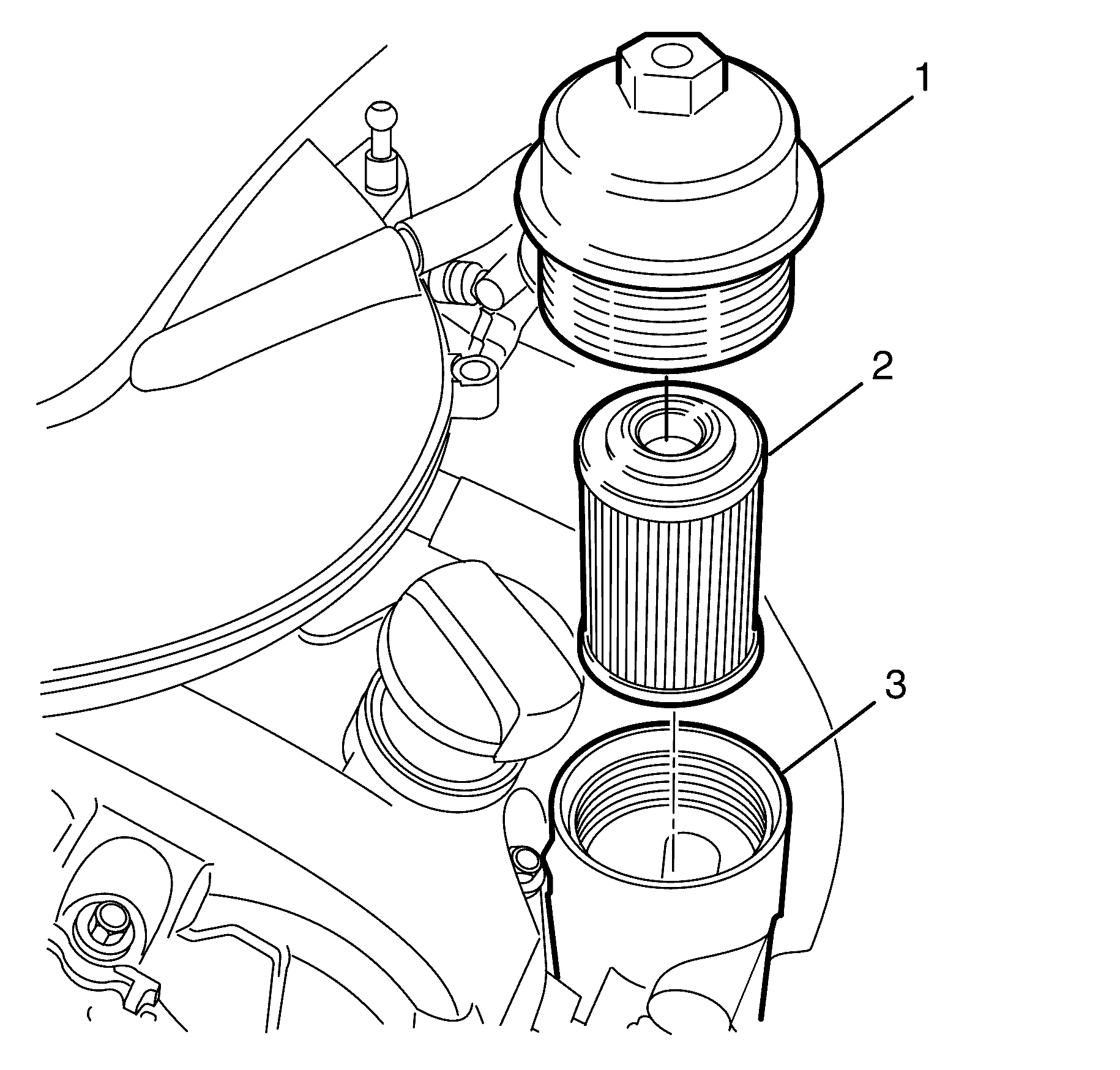 1
2
3