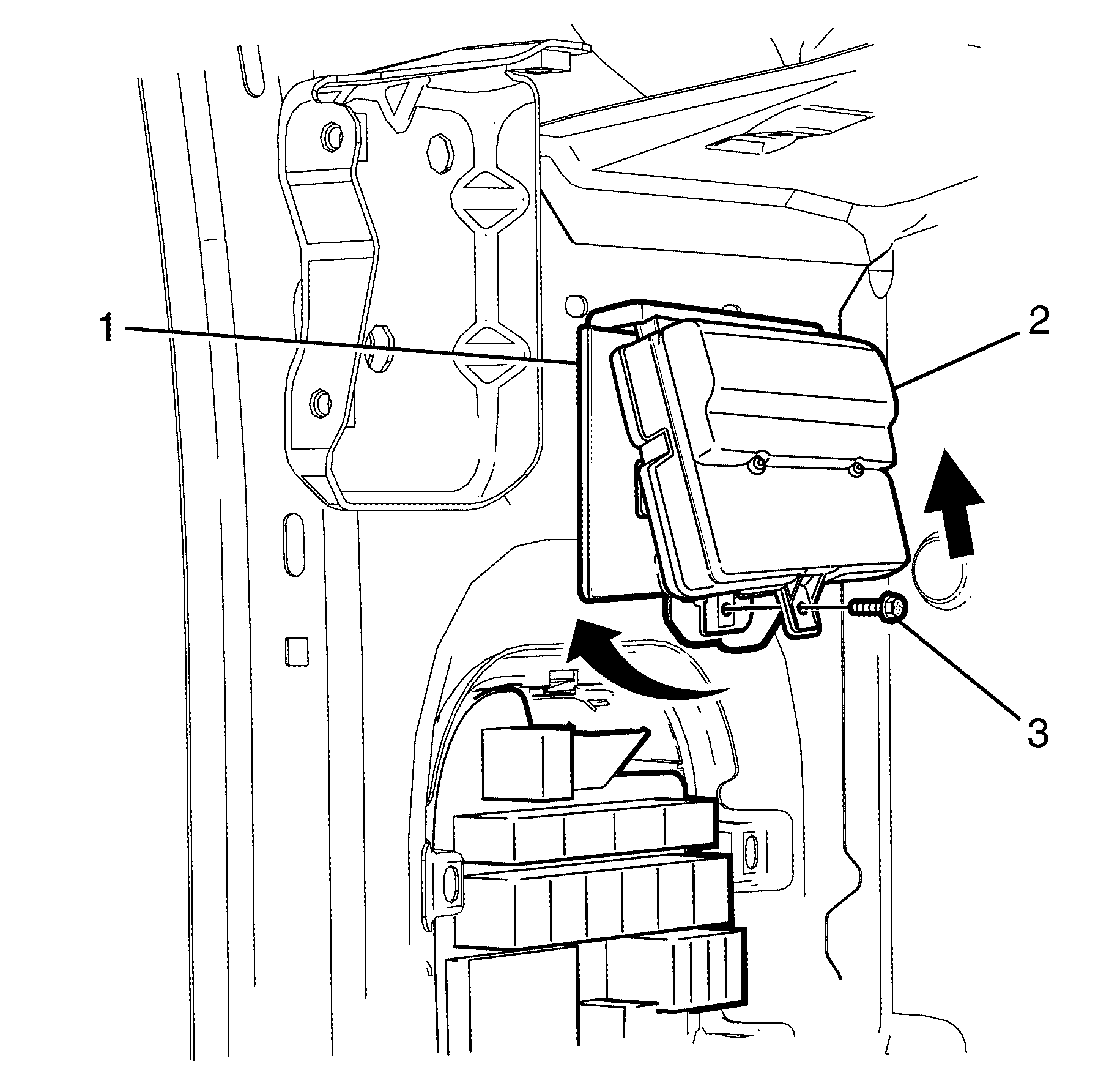 1
2
3