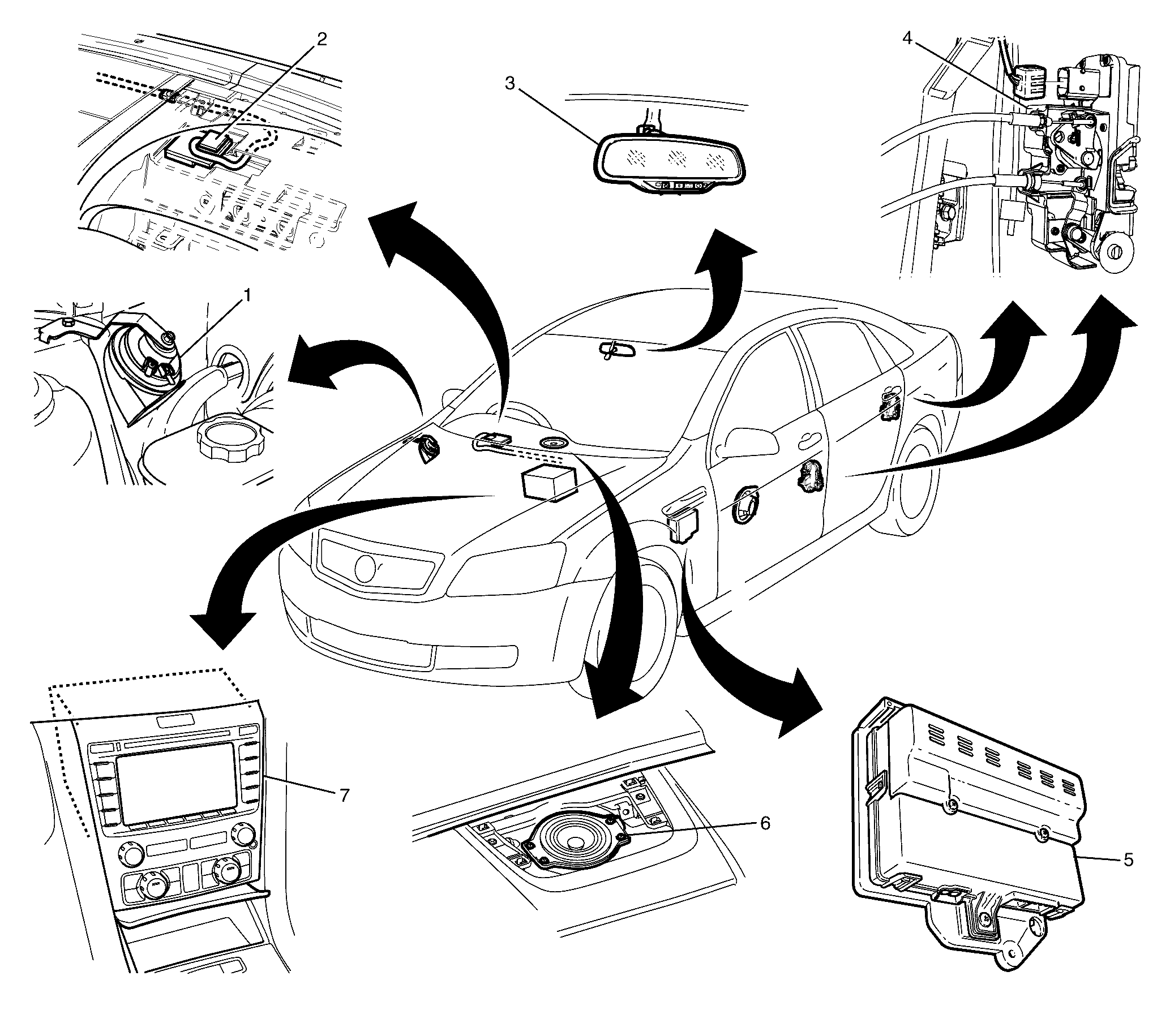 2
3
4
1
7
6
5