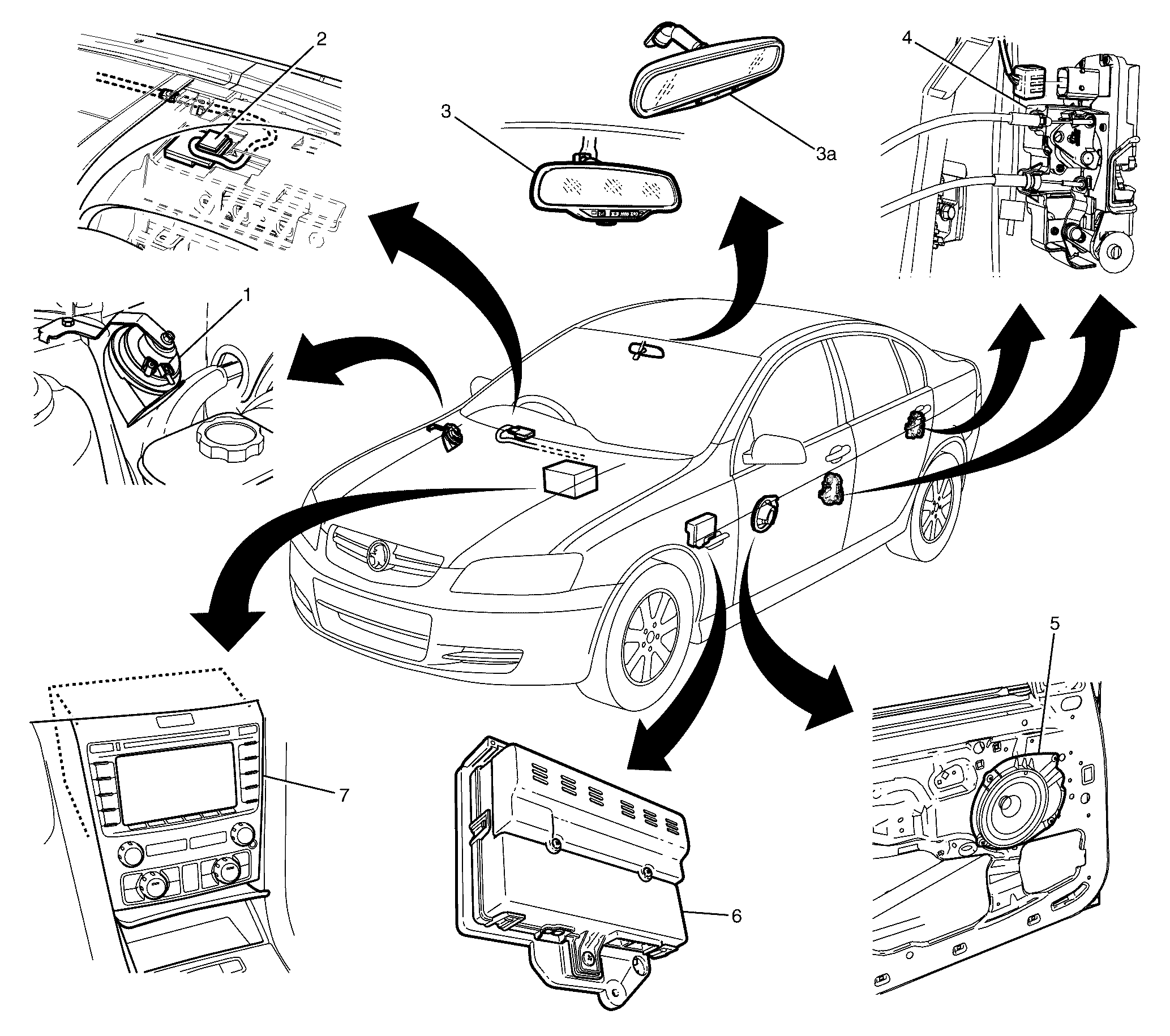 2
3
3a
4
1
5
7
6