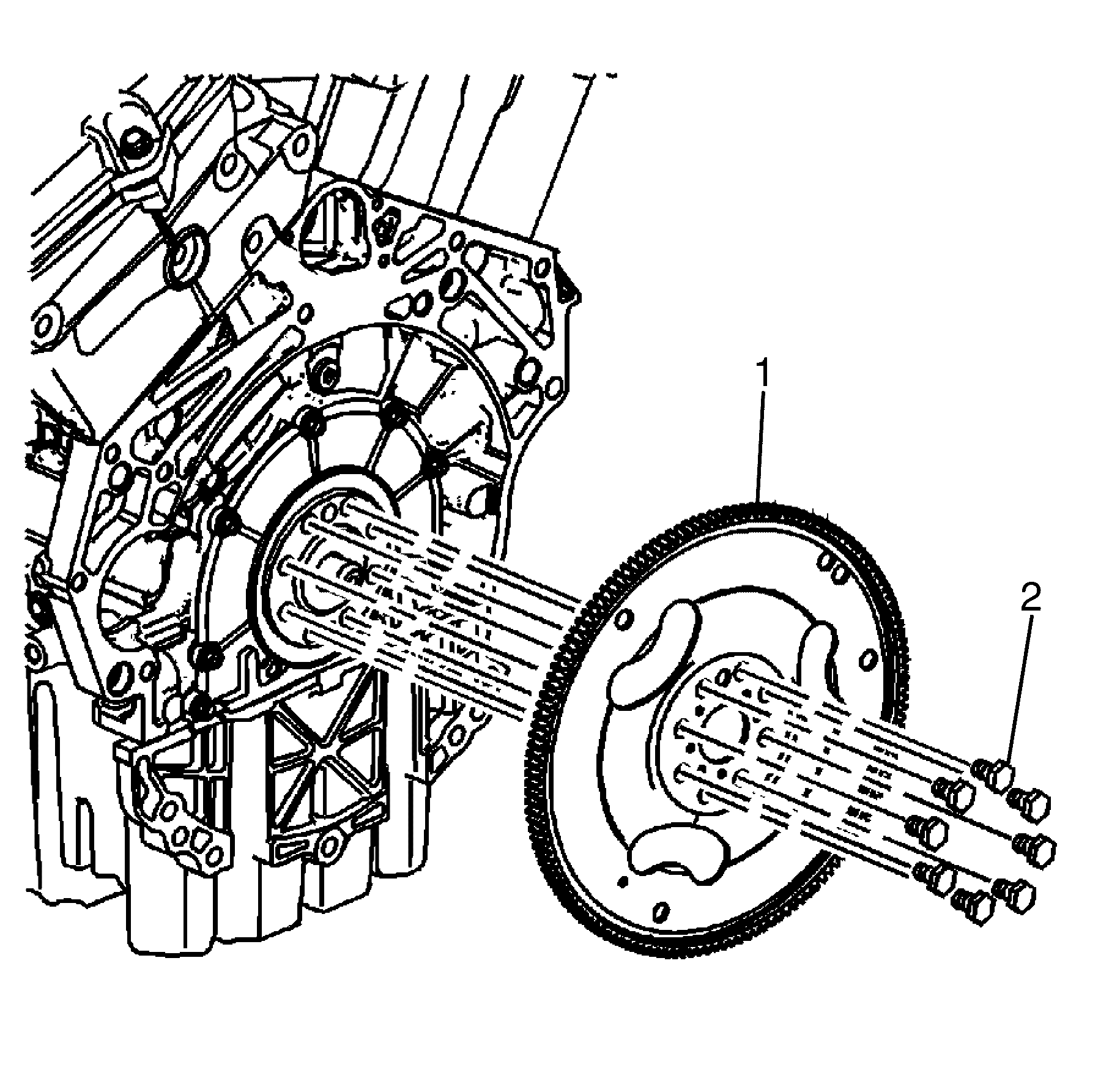 1
2