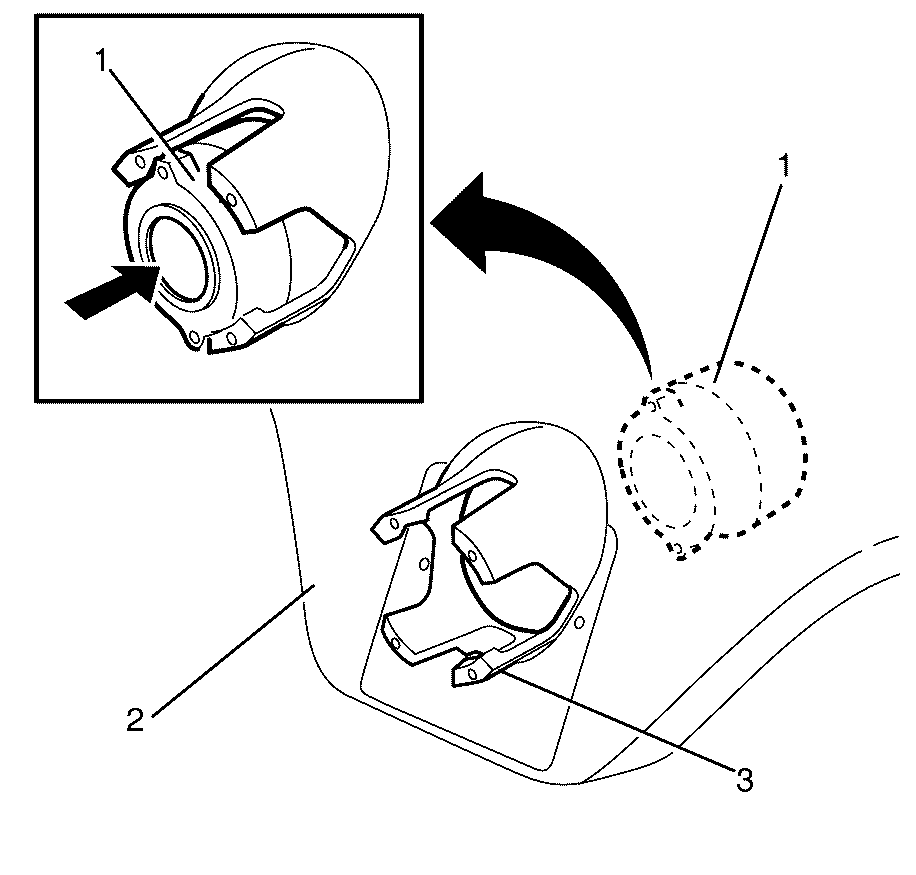 1
1
2
3