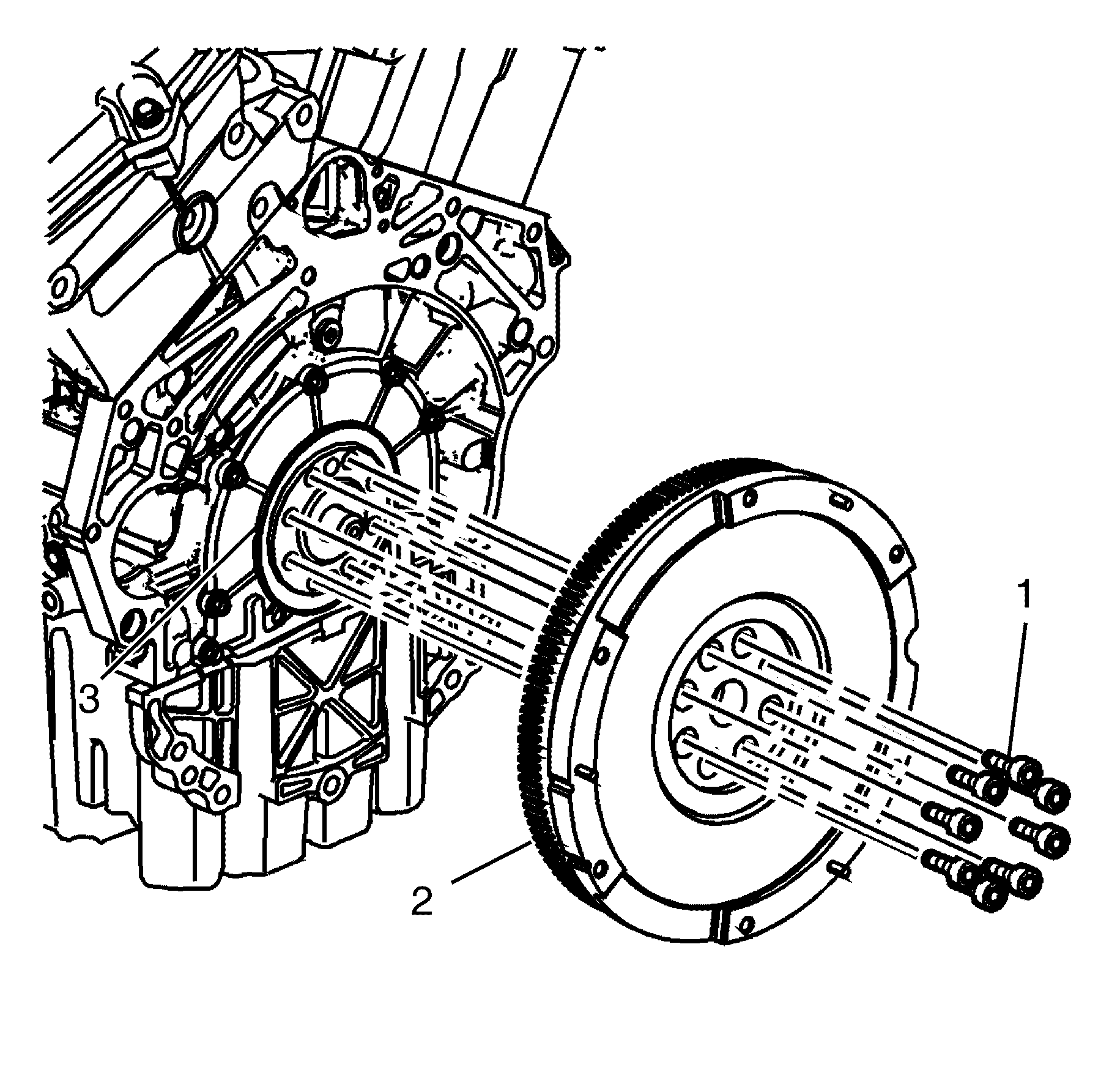 1
3
2