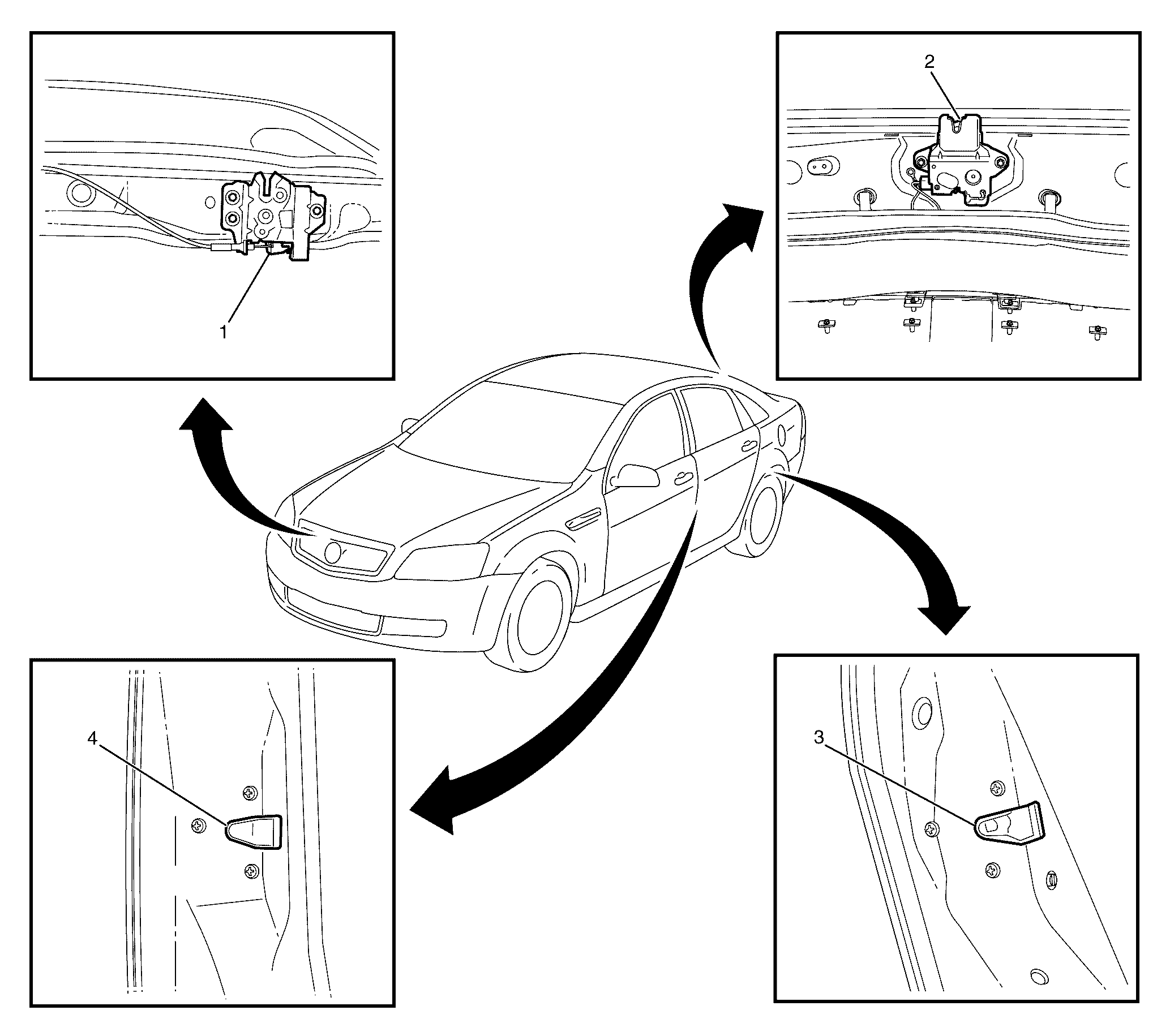 1

2

4

3