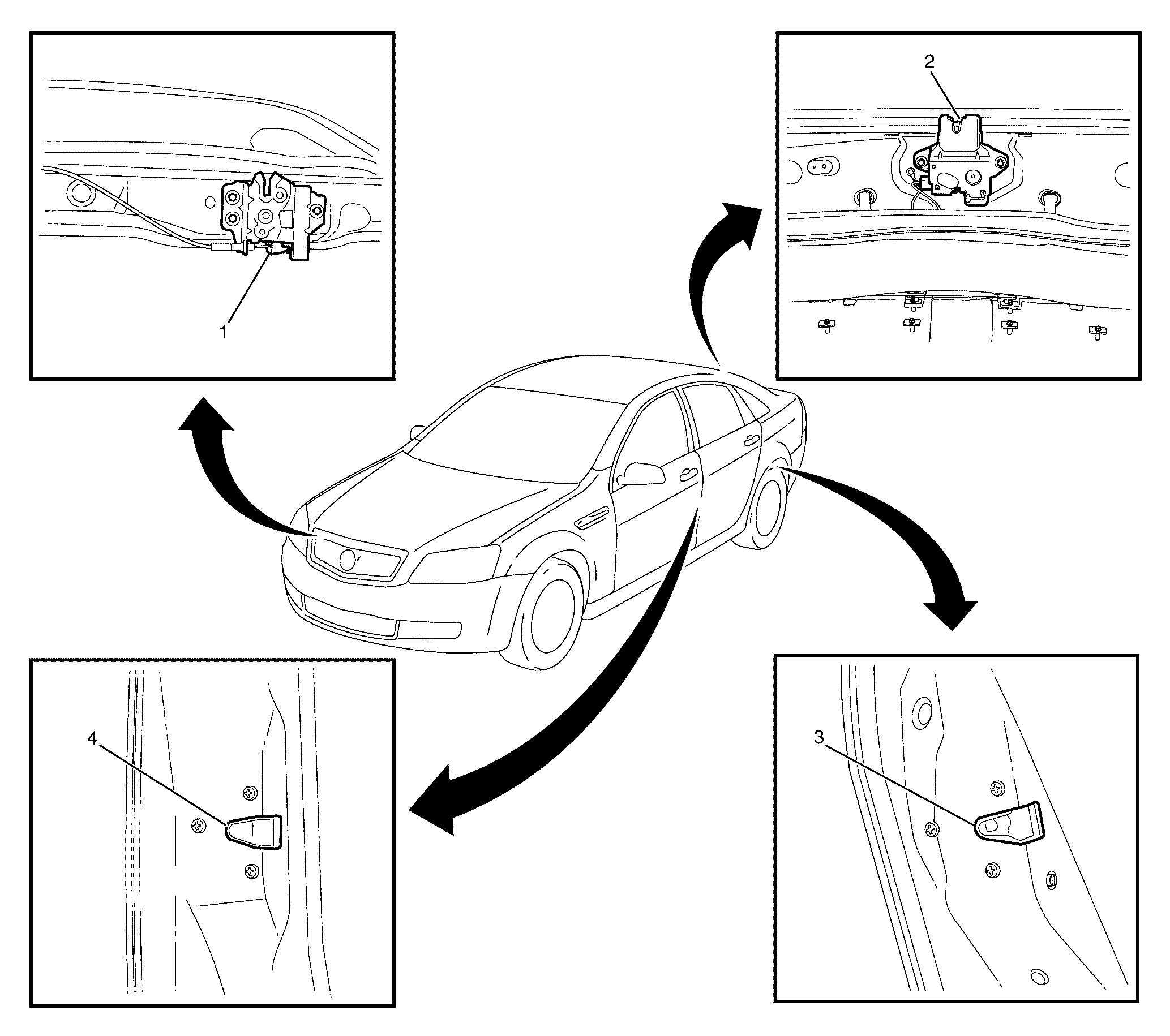 1

2

4

3