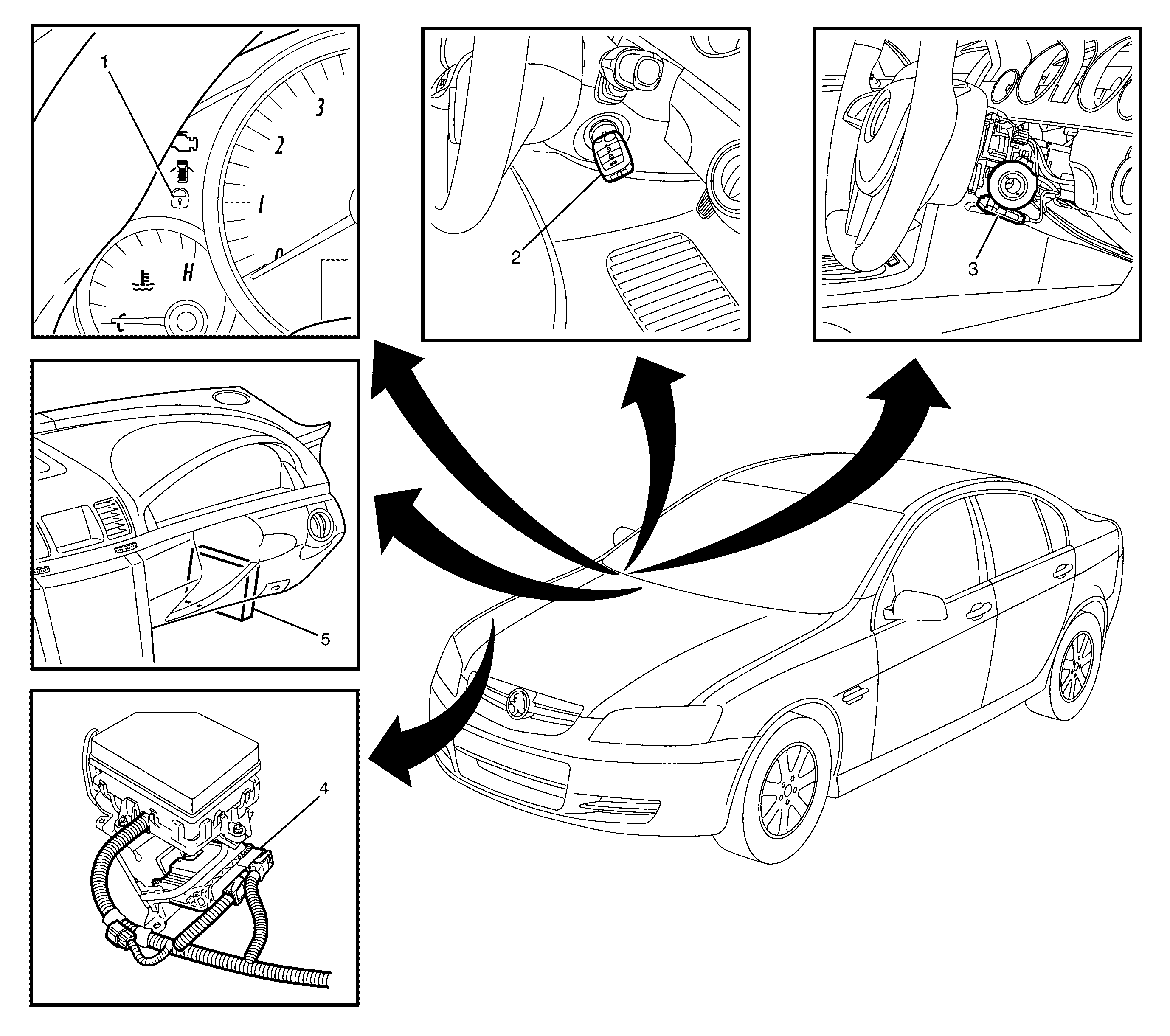 1

3

2

1

0

H

C

2

3

5

4