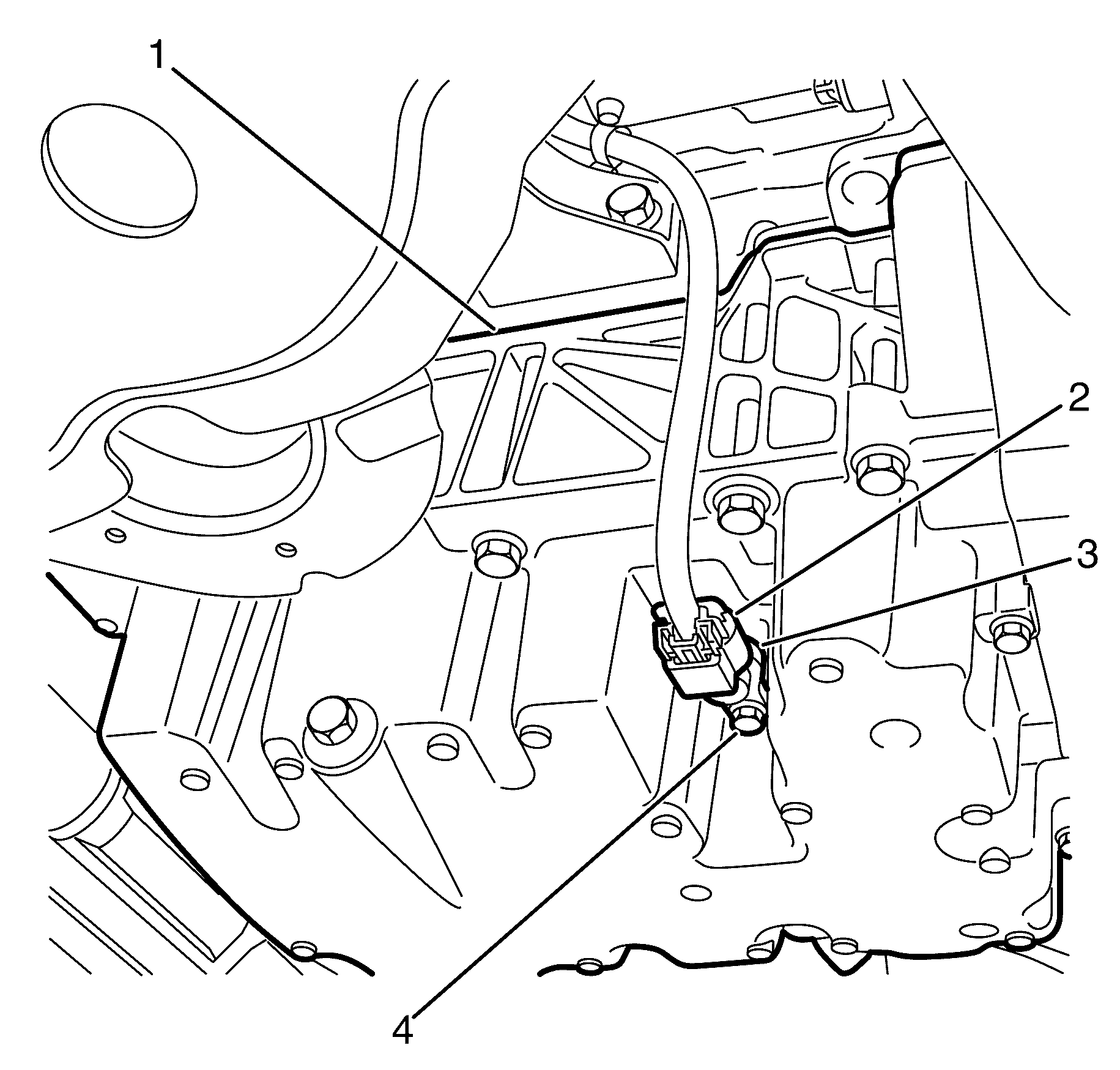 1
2
3
4