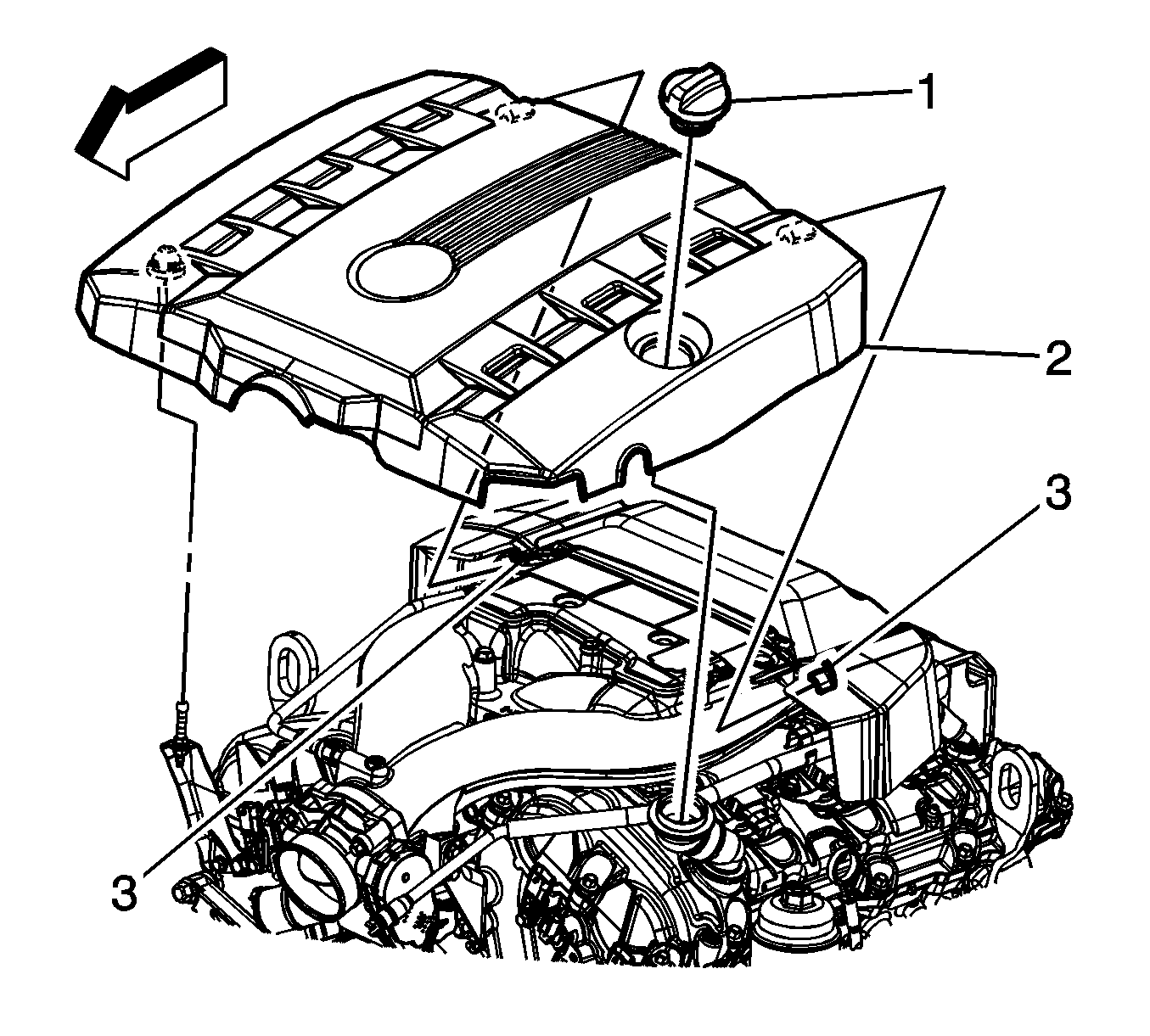 1
2
3
3