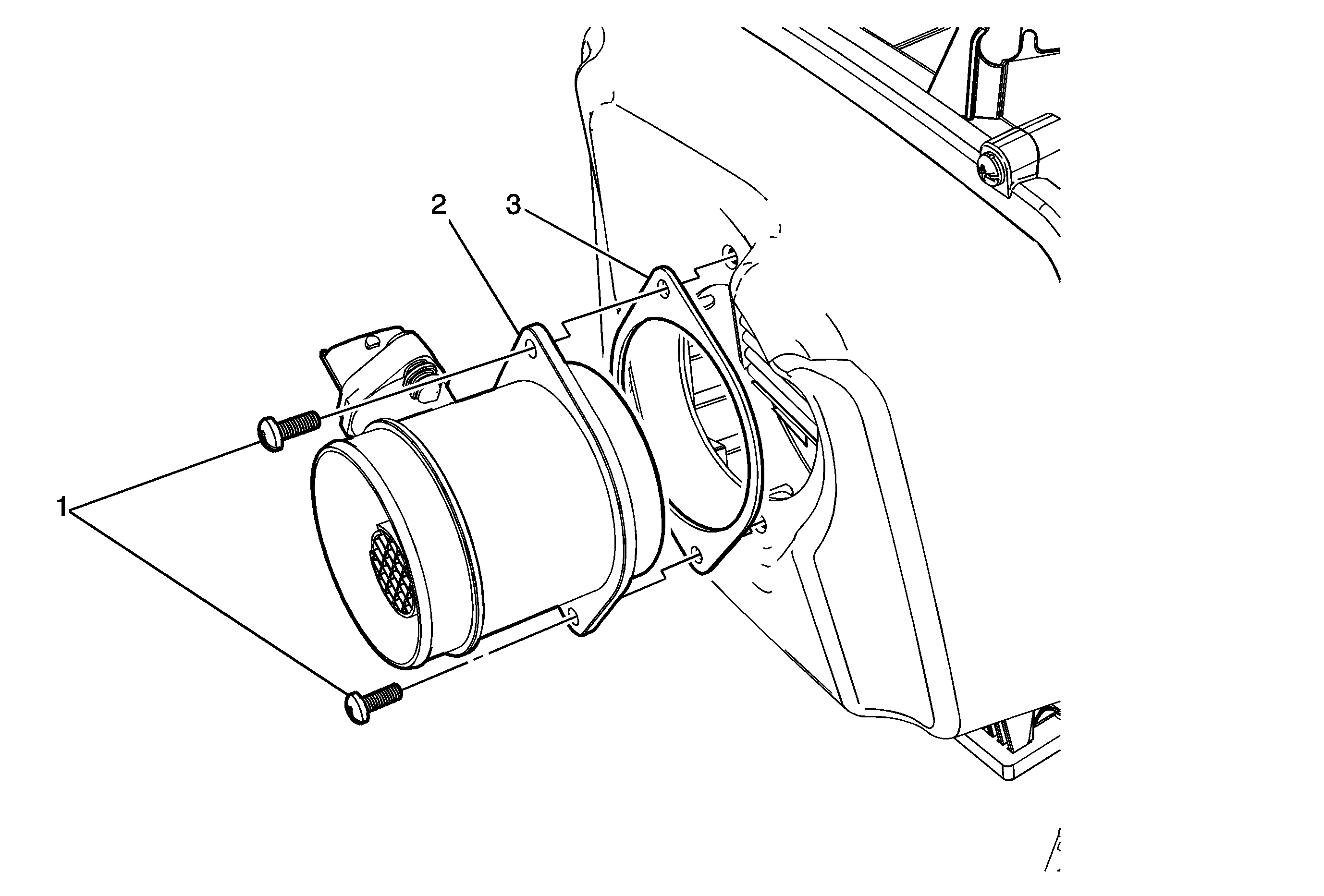 2
3
1