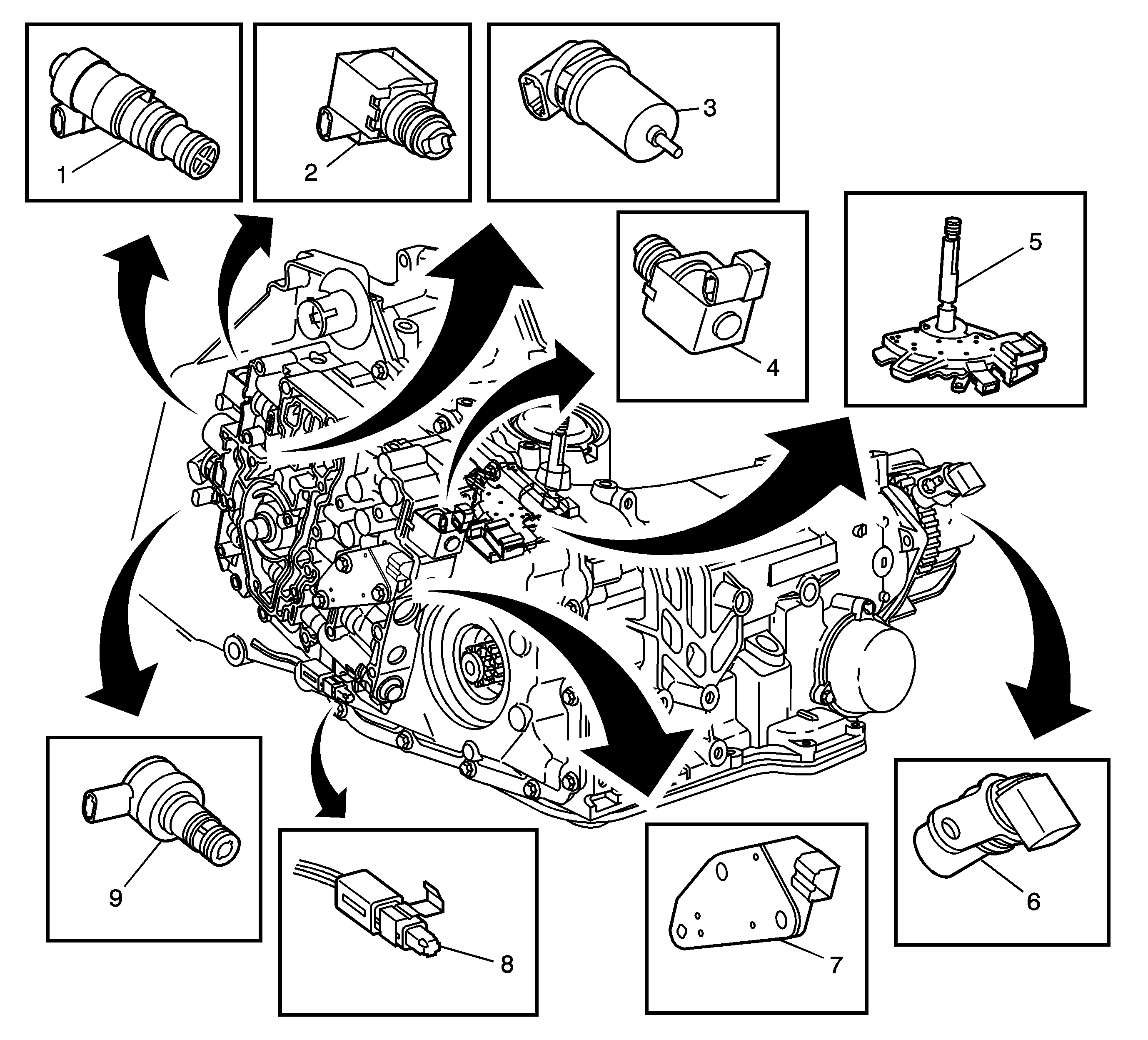 1
2
3
4
5
9
8
7
6