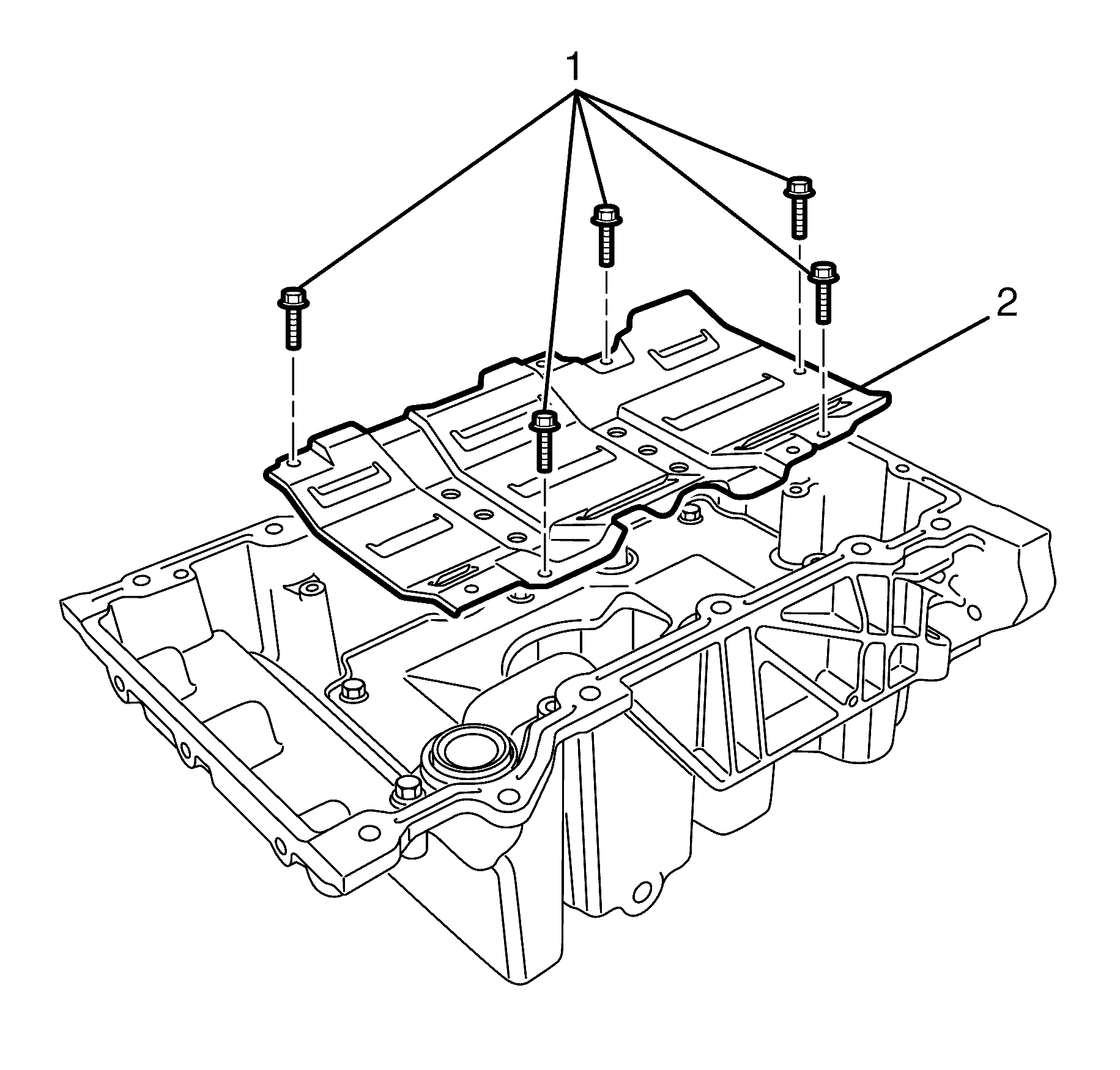 1

2