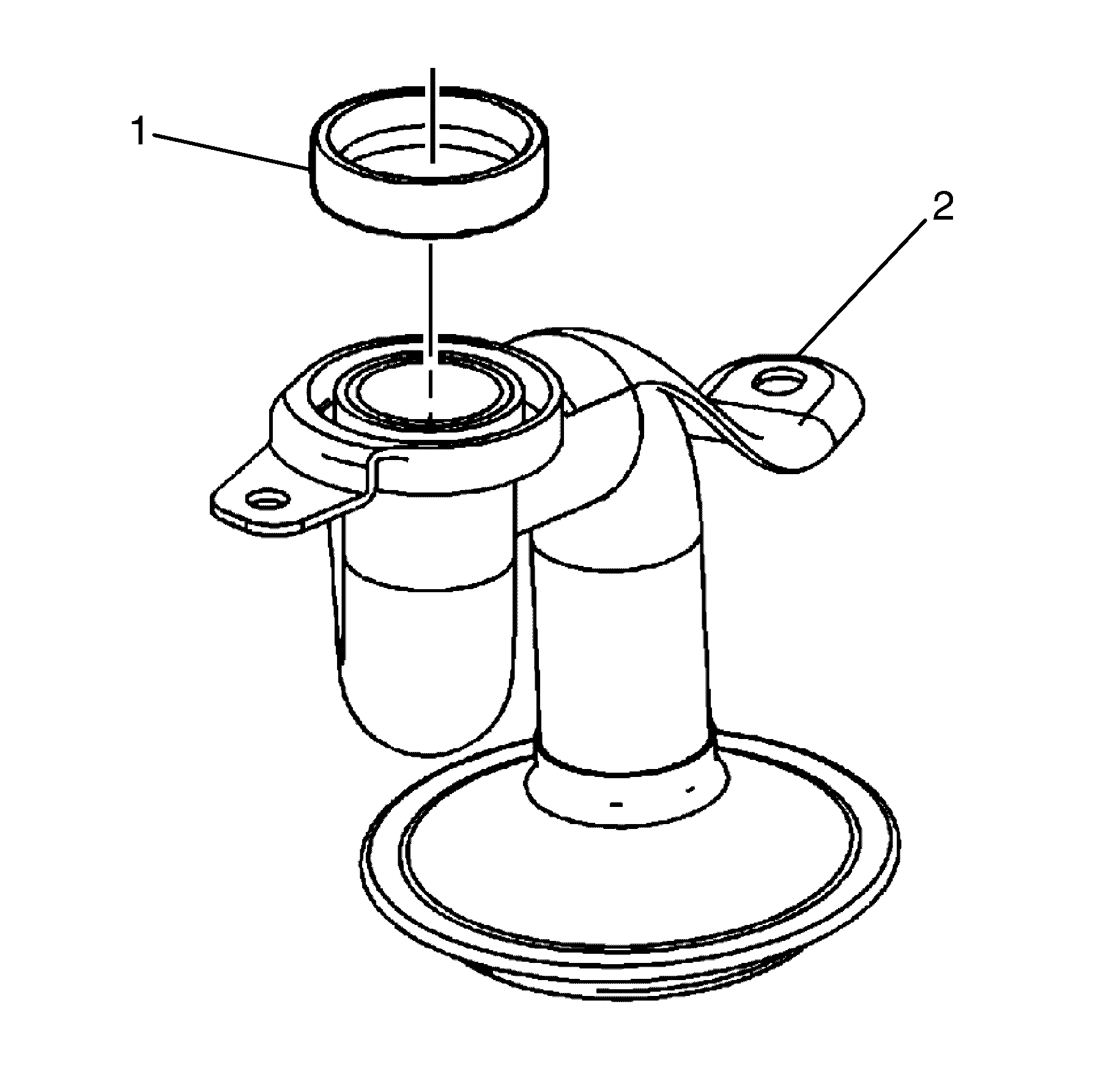 1

2