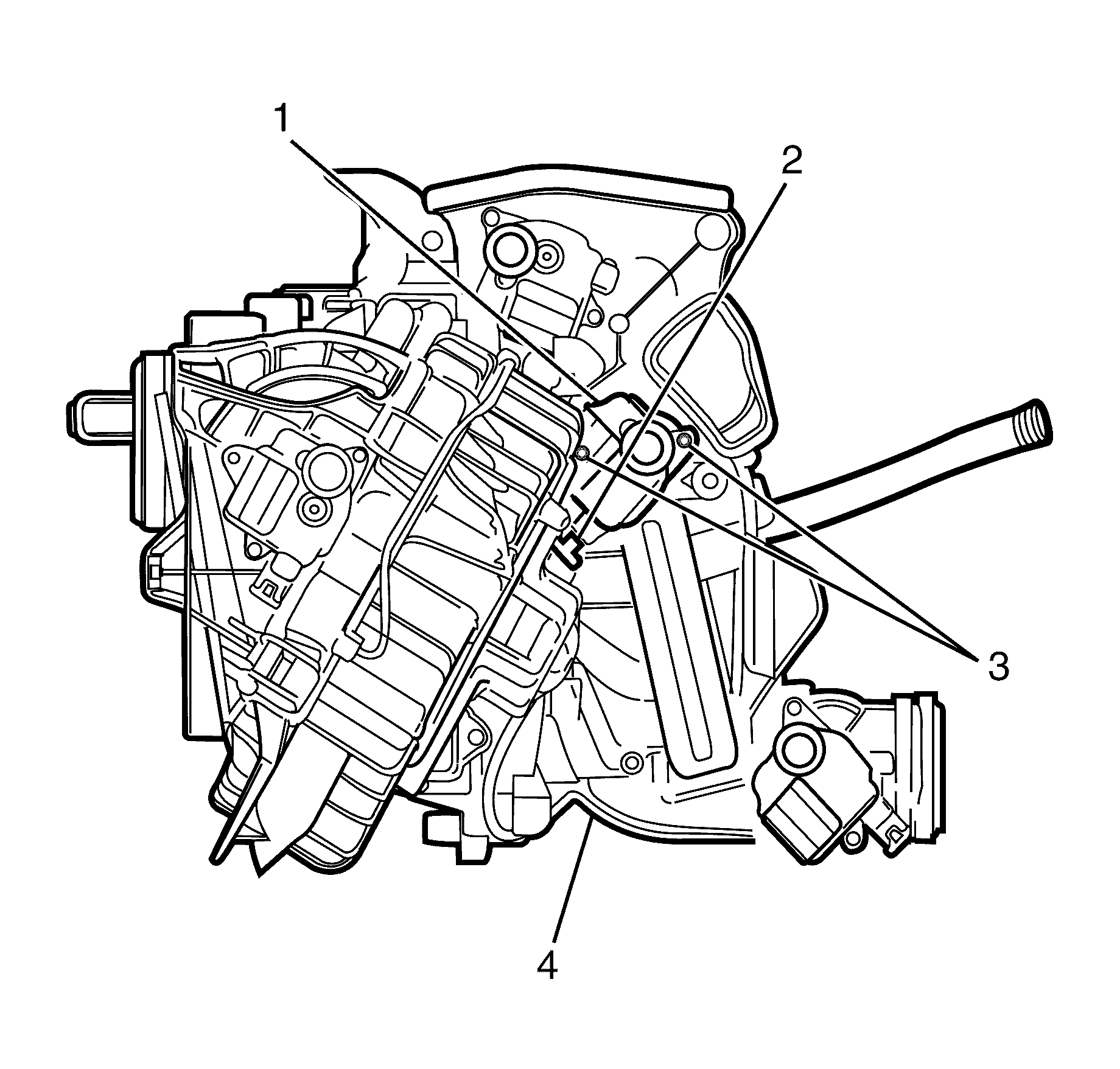 1
2
3
4