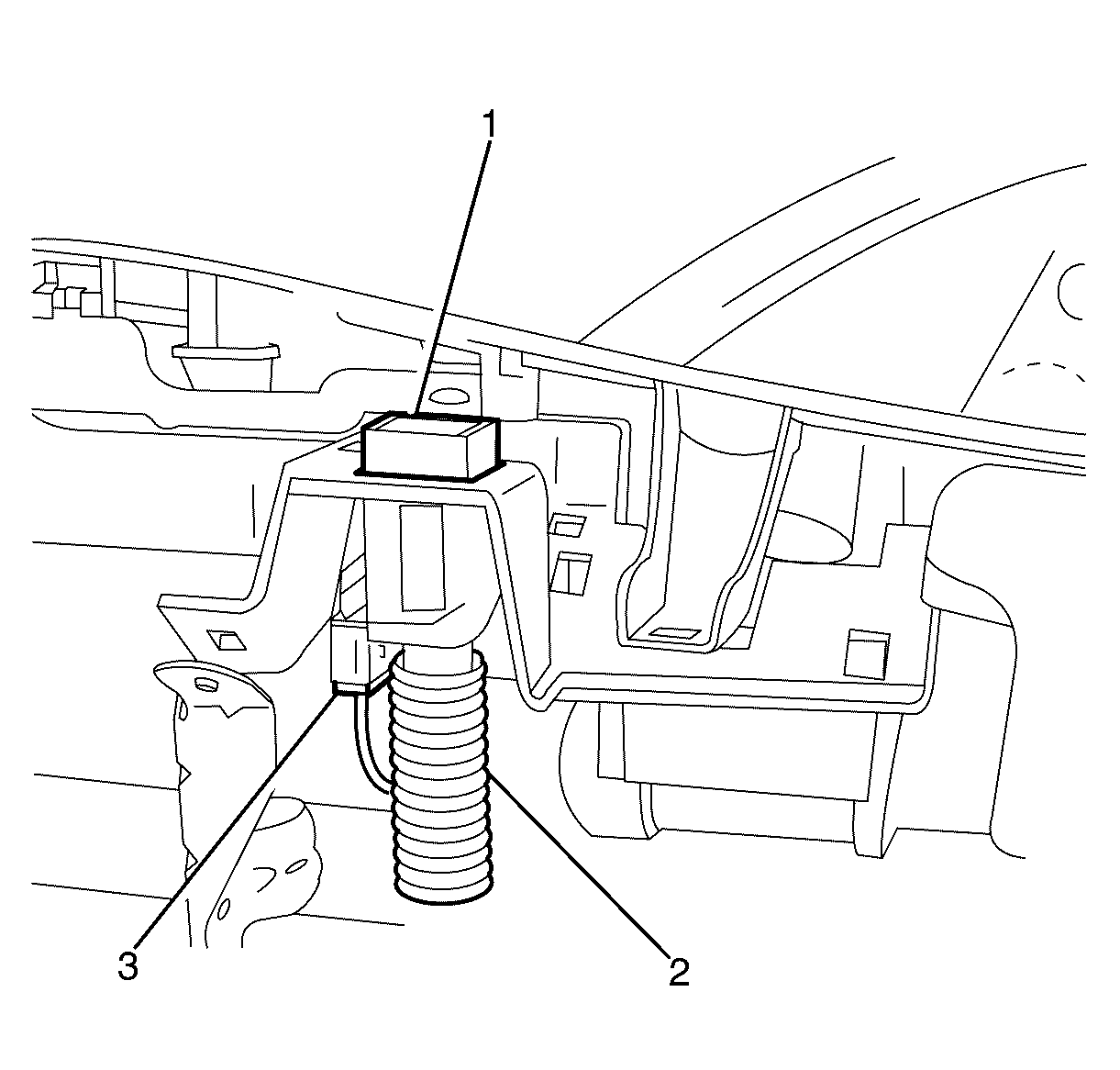 1
3
2