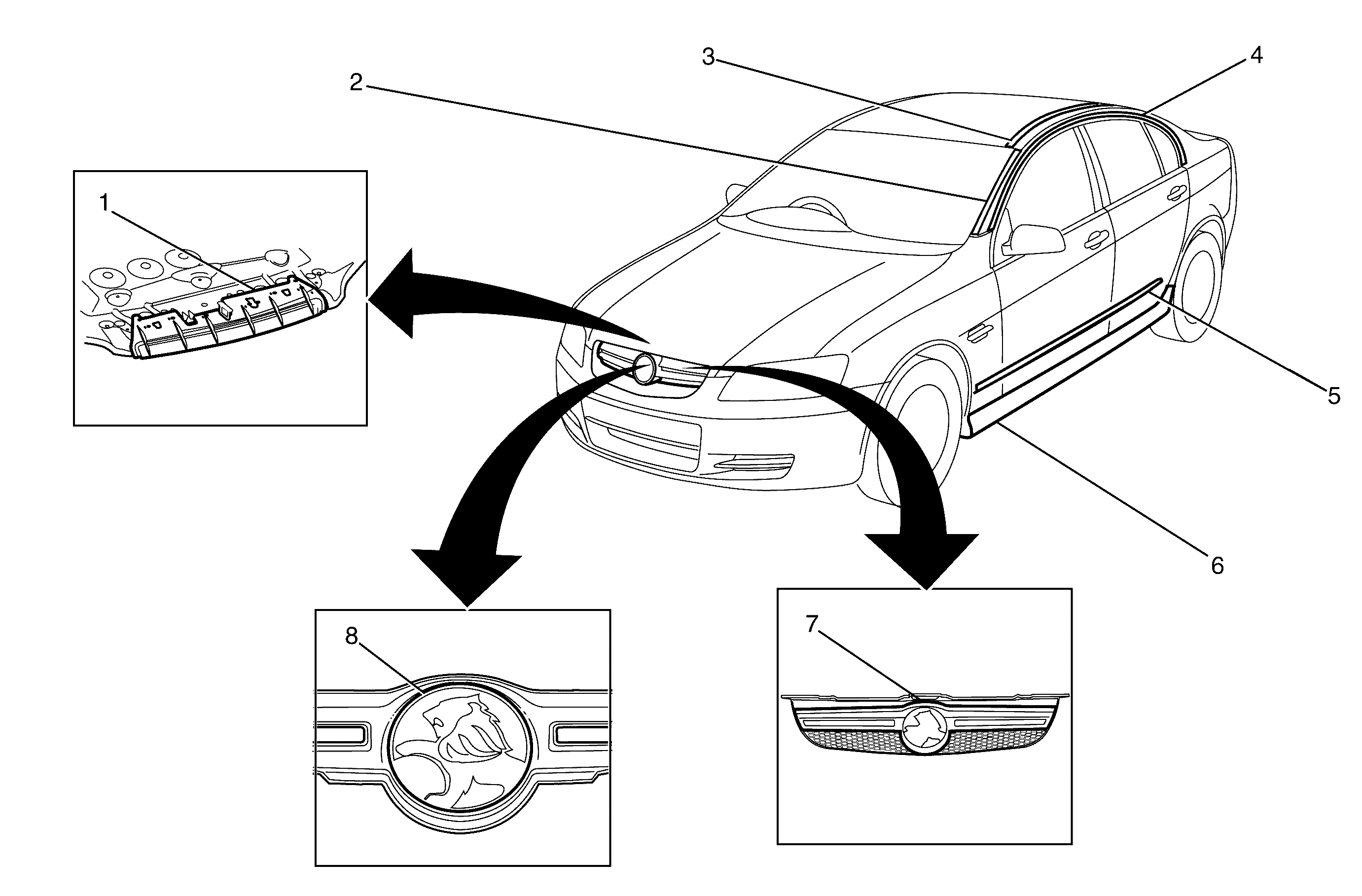 3
4
2
1
5
6
8
7