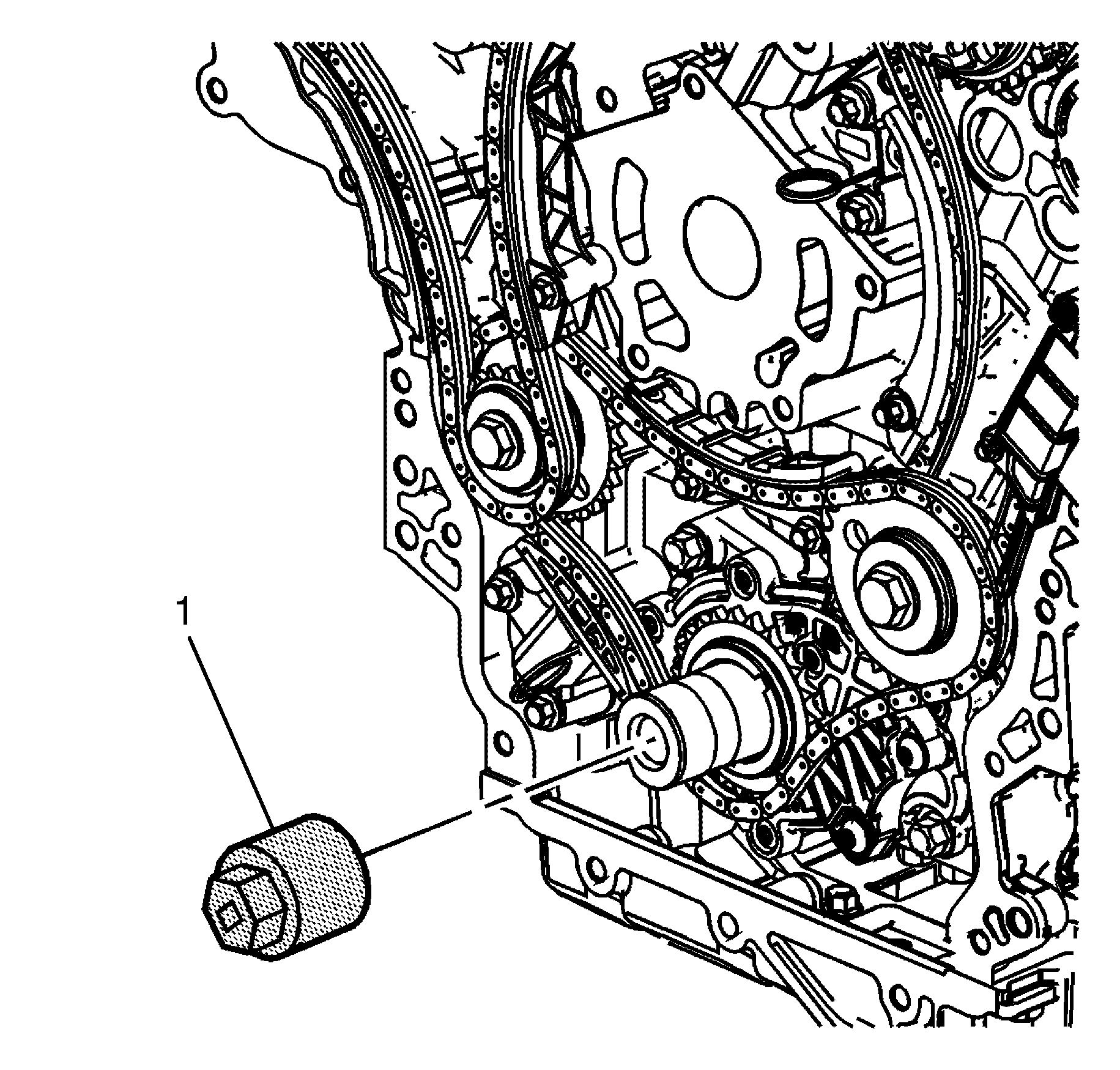 1