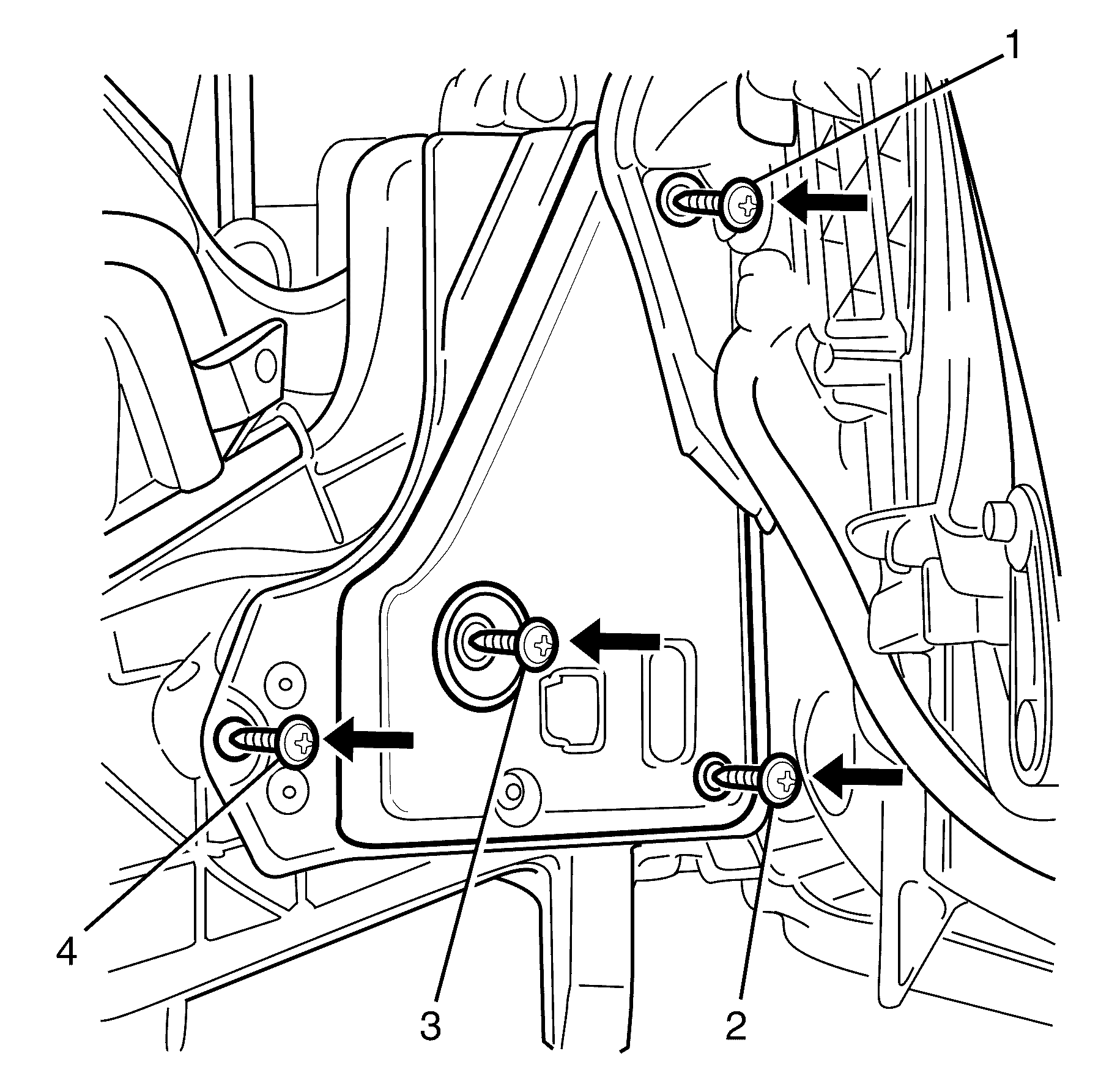 1

4

3

2