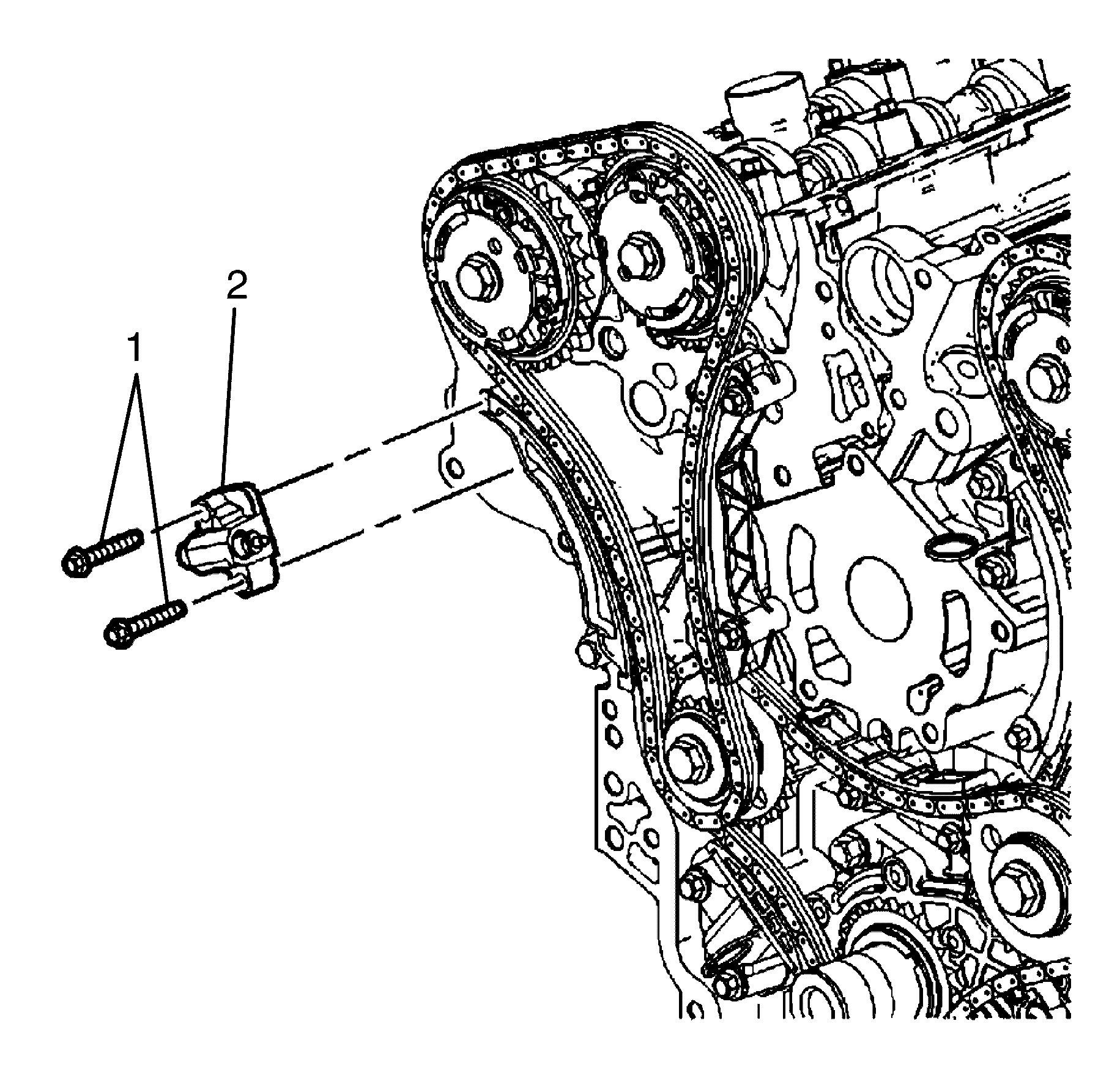 2
1