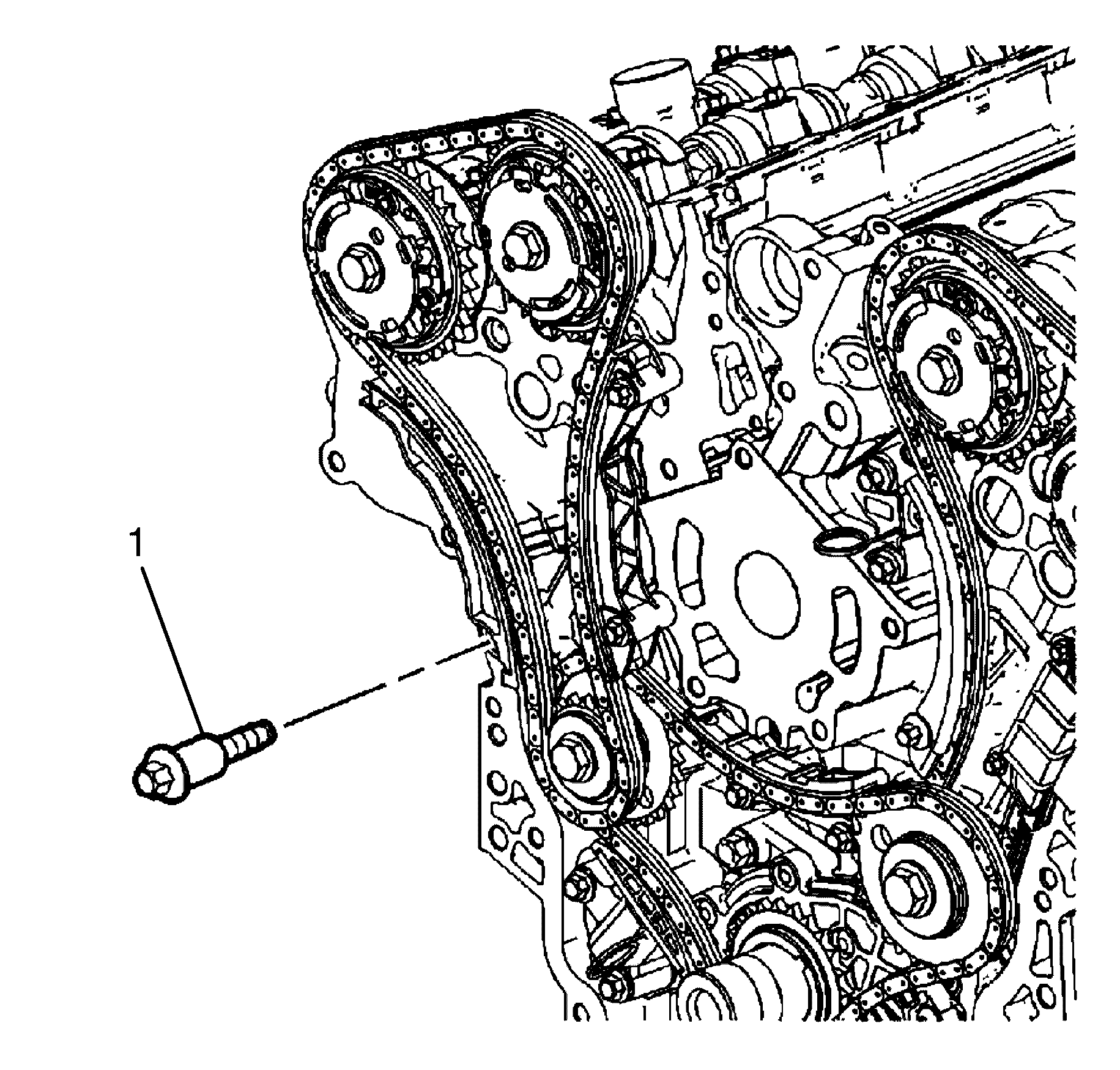 1