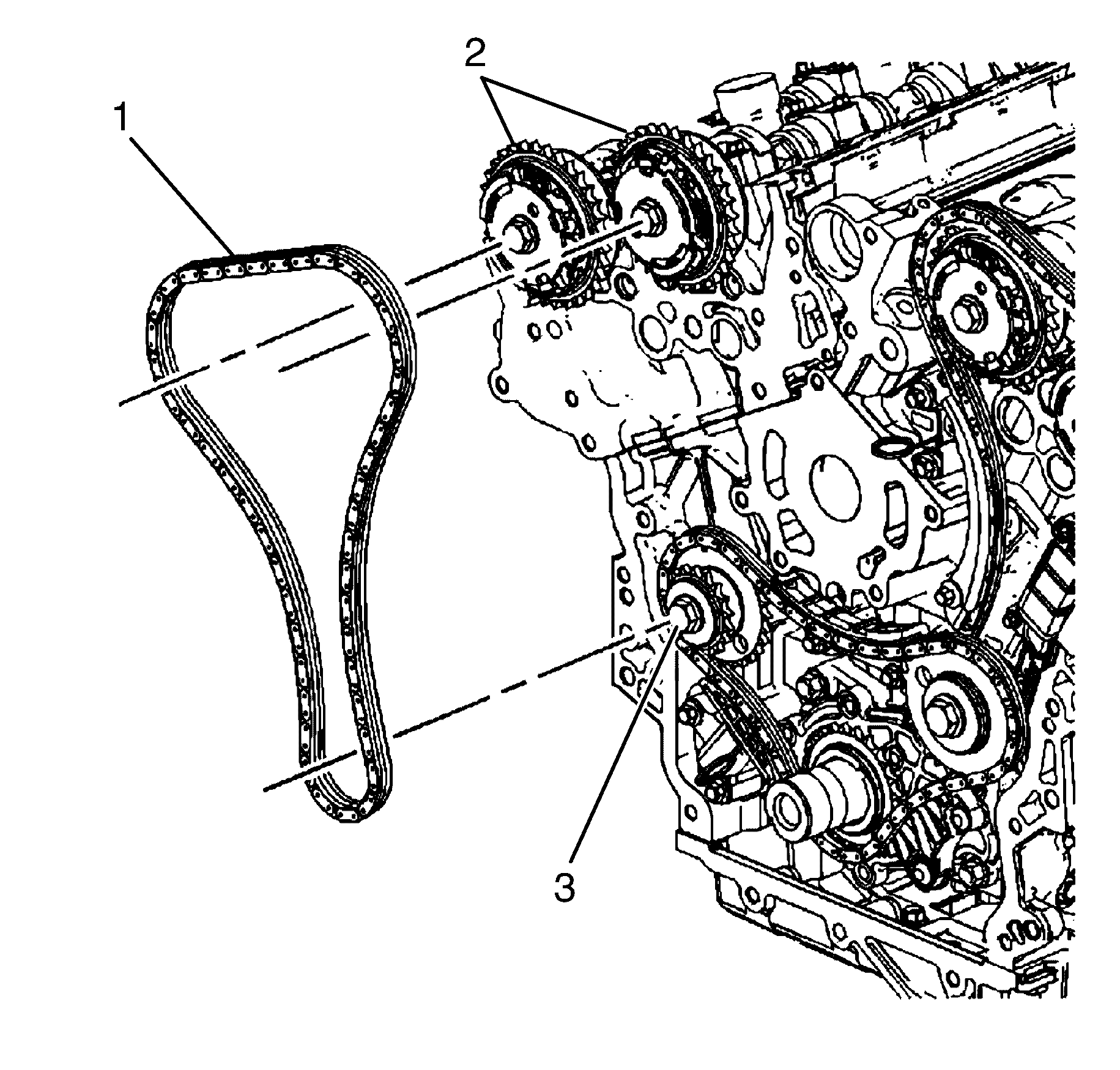 2
1
3