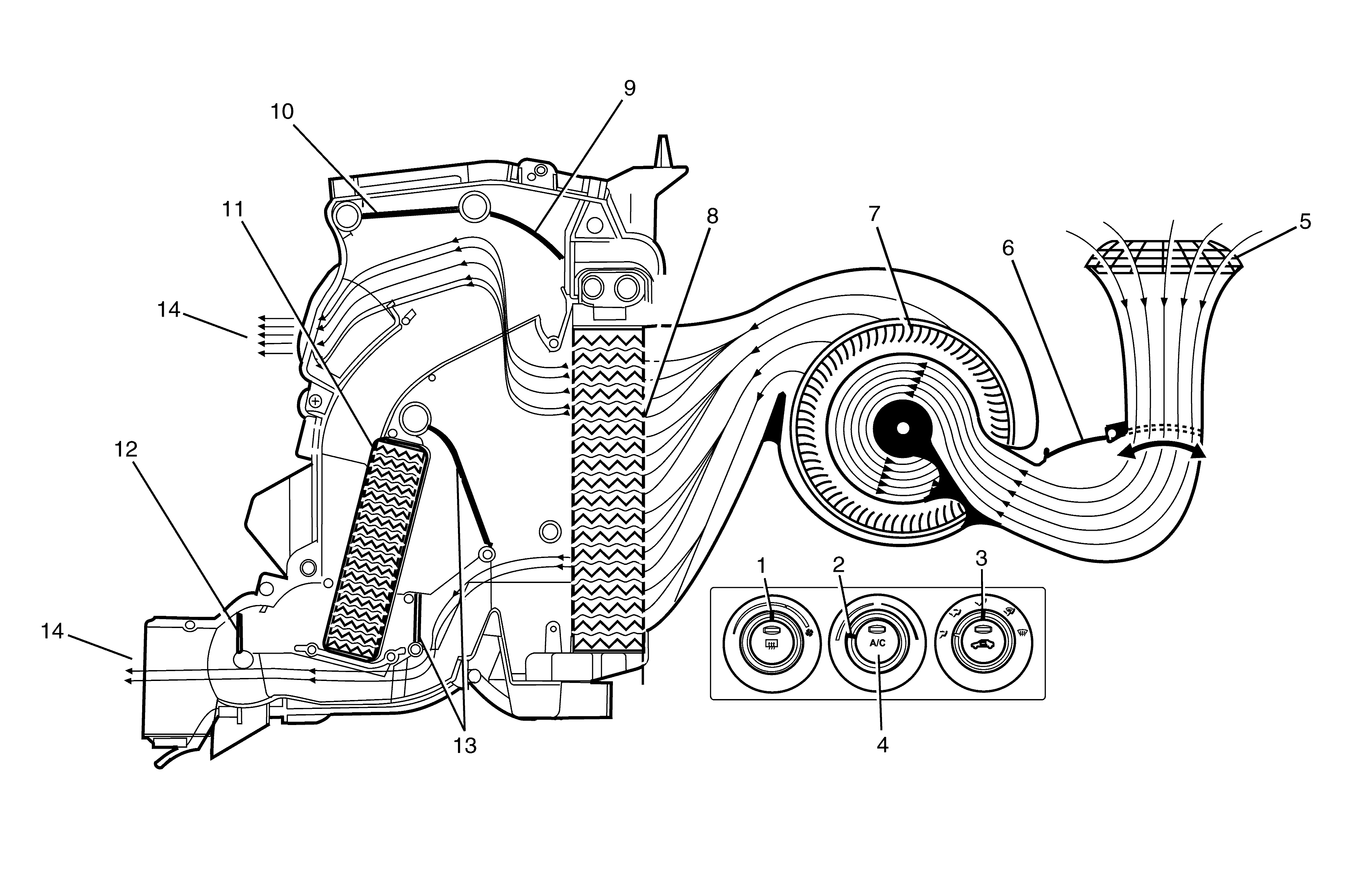 10
9
11
8
7
6
5
14
12
14
13
1
2
3
A/C
4