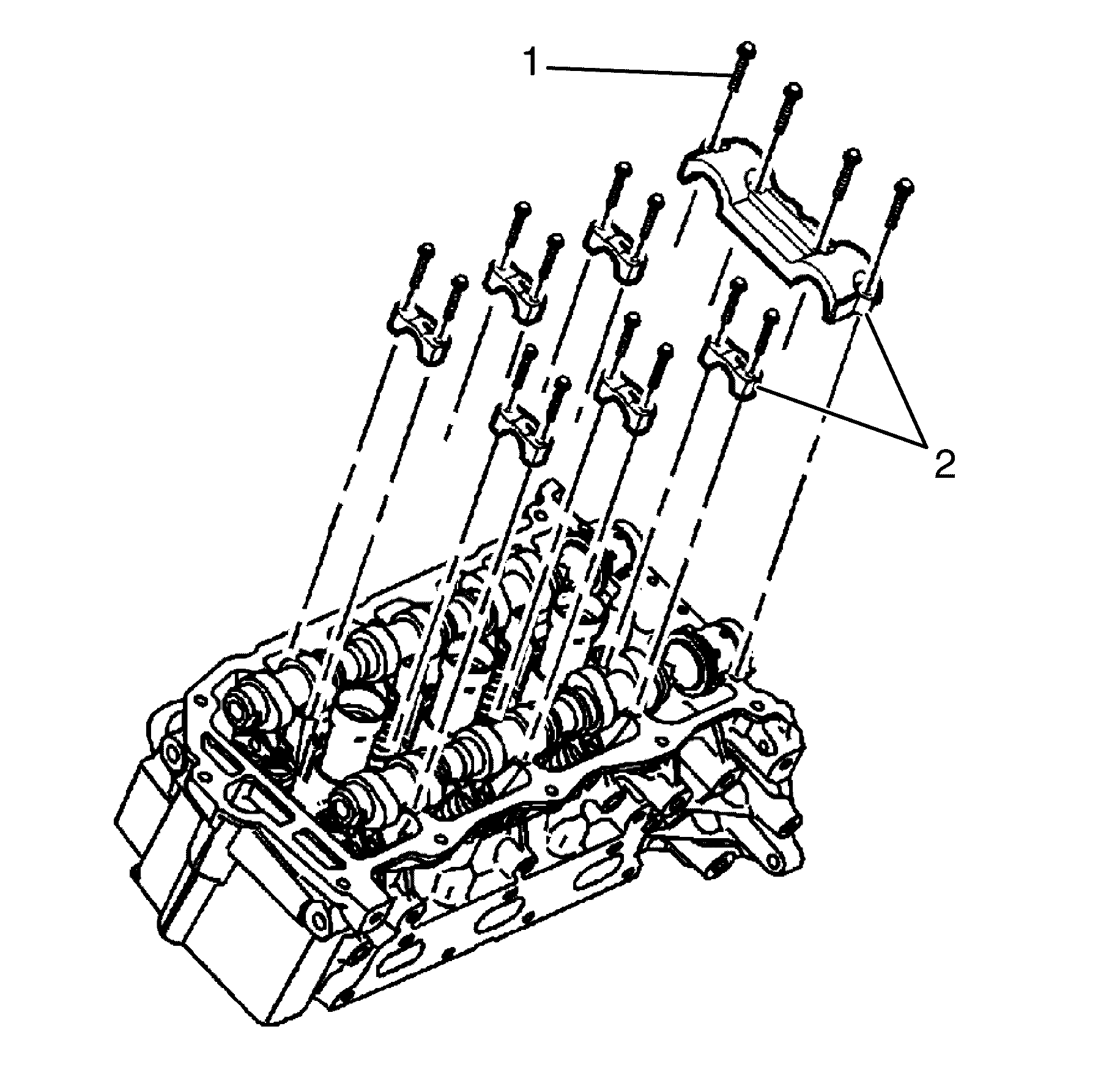 1

2