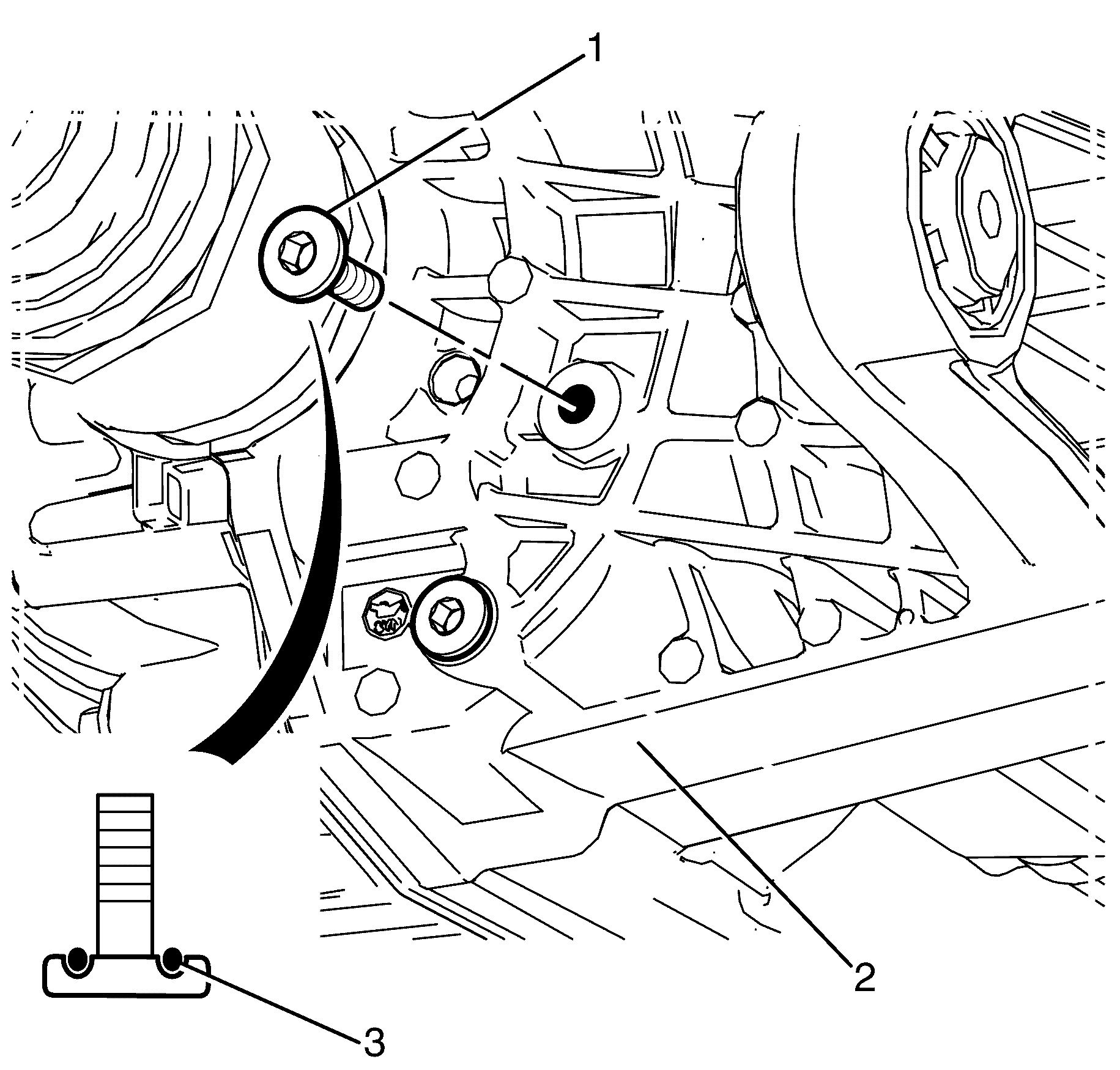 1
2
3