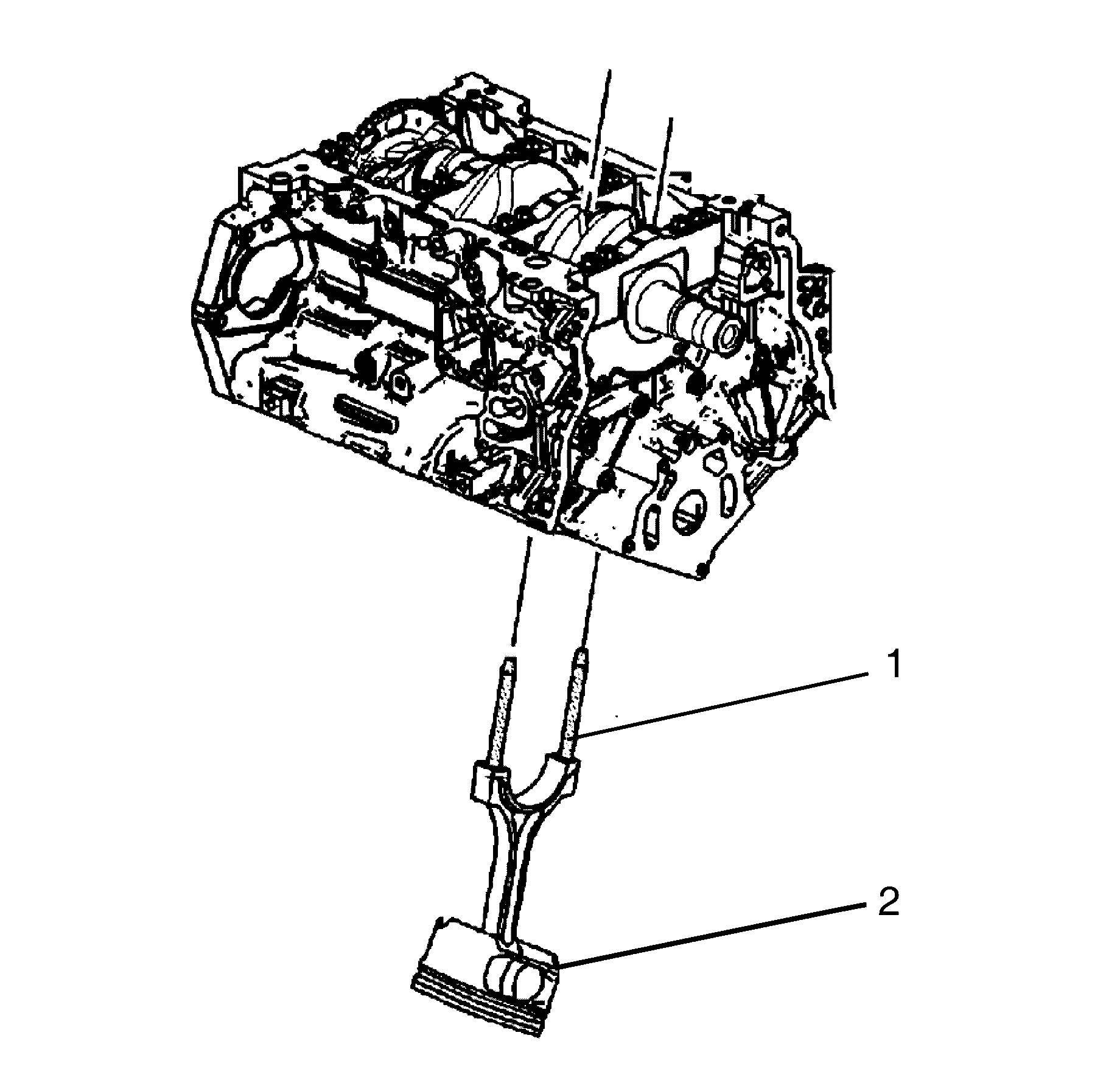 1

2