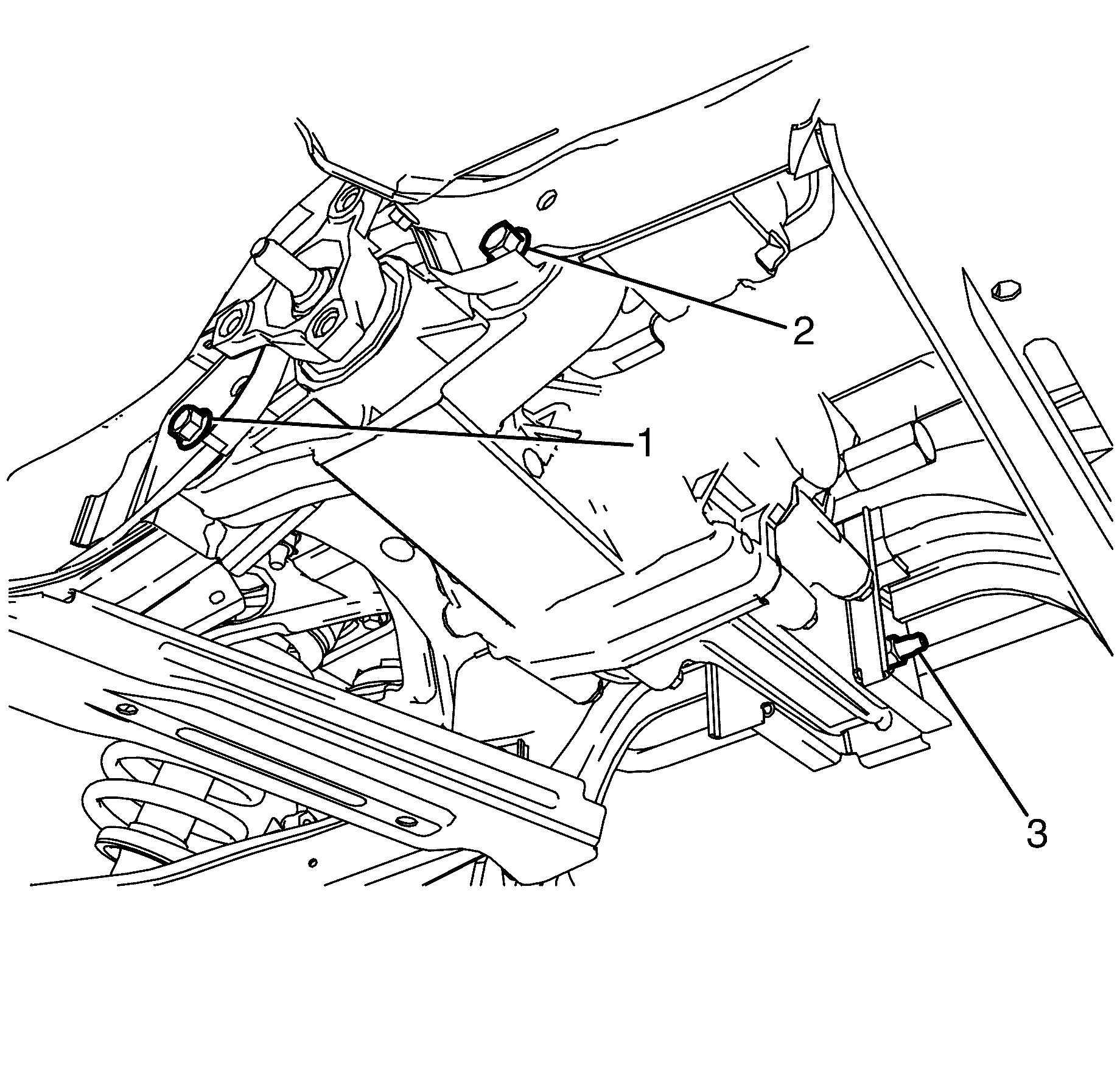 2
1
3