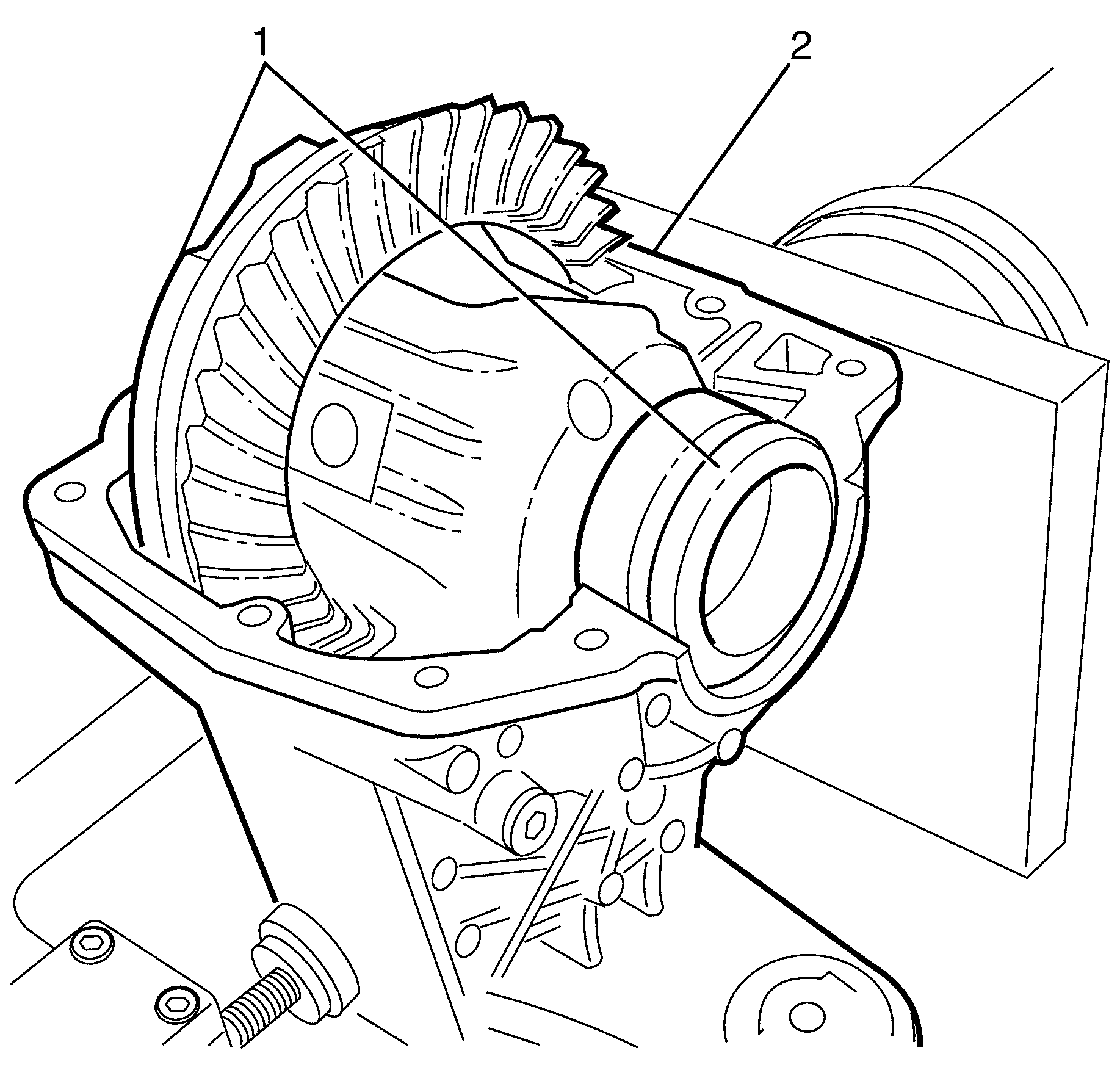 1
2