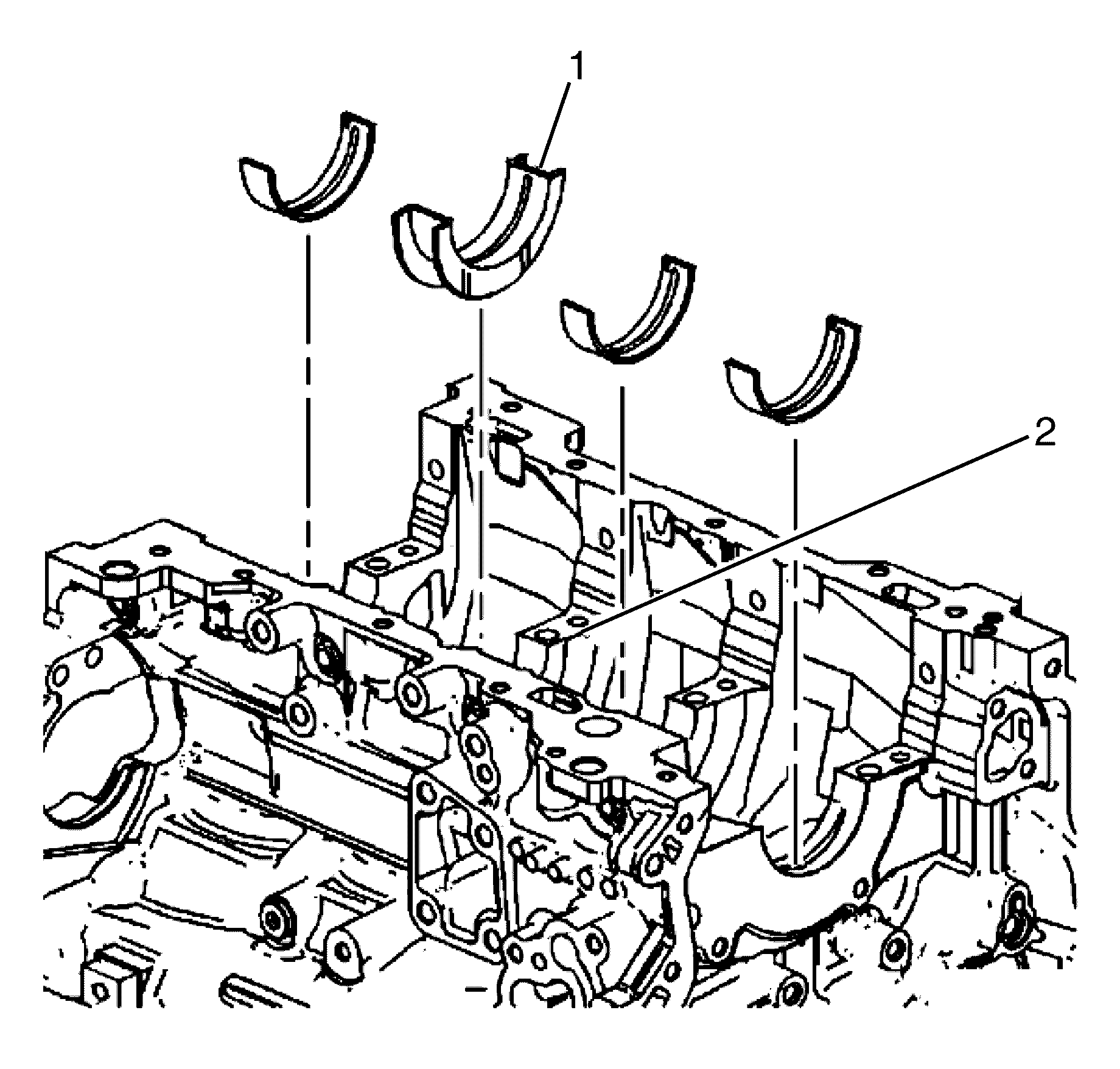 1
2