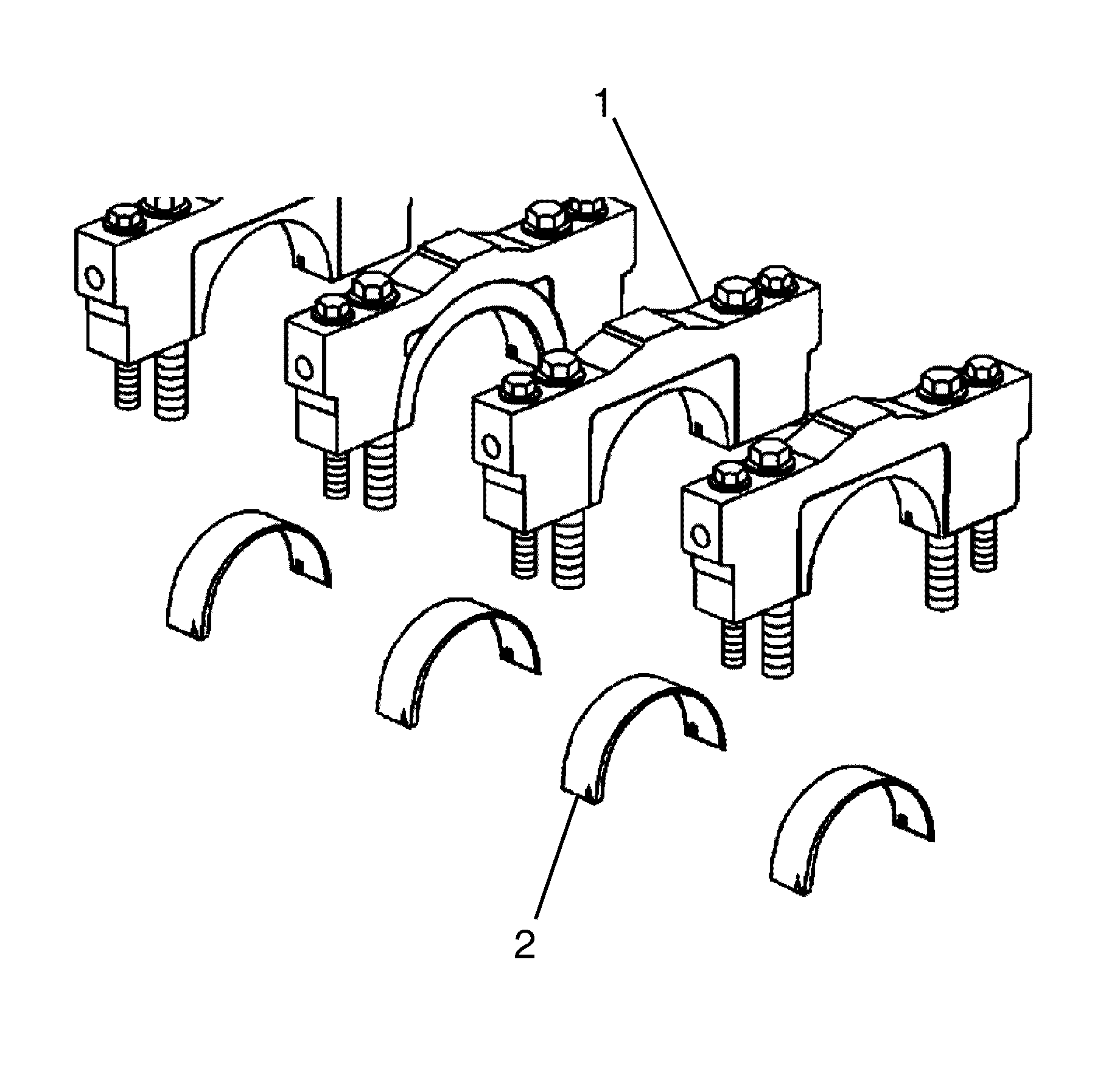 1
2