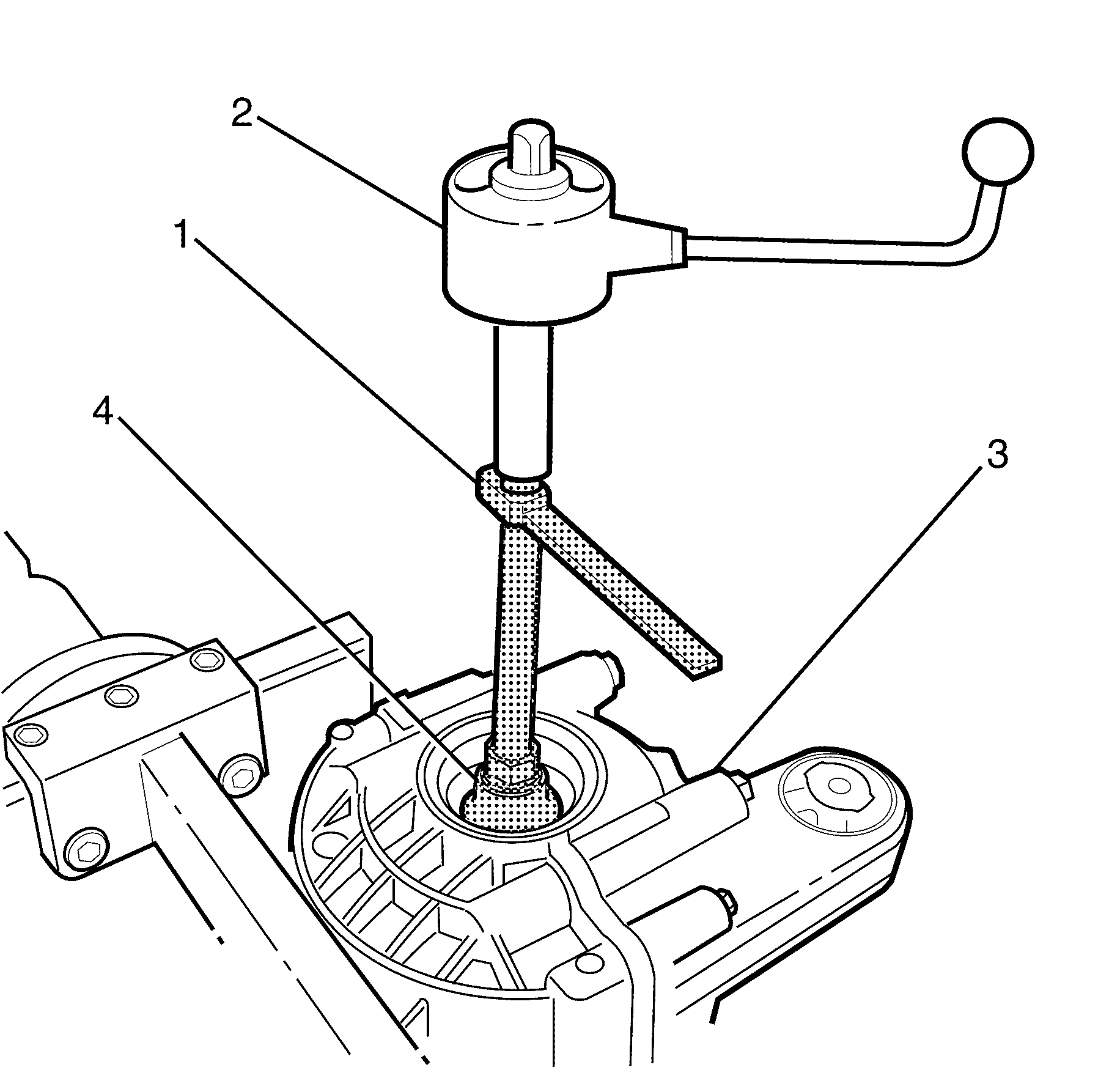 2
1
4
3