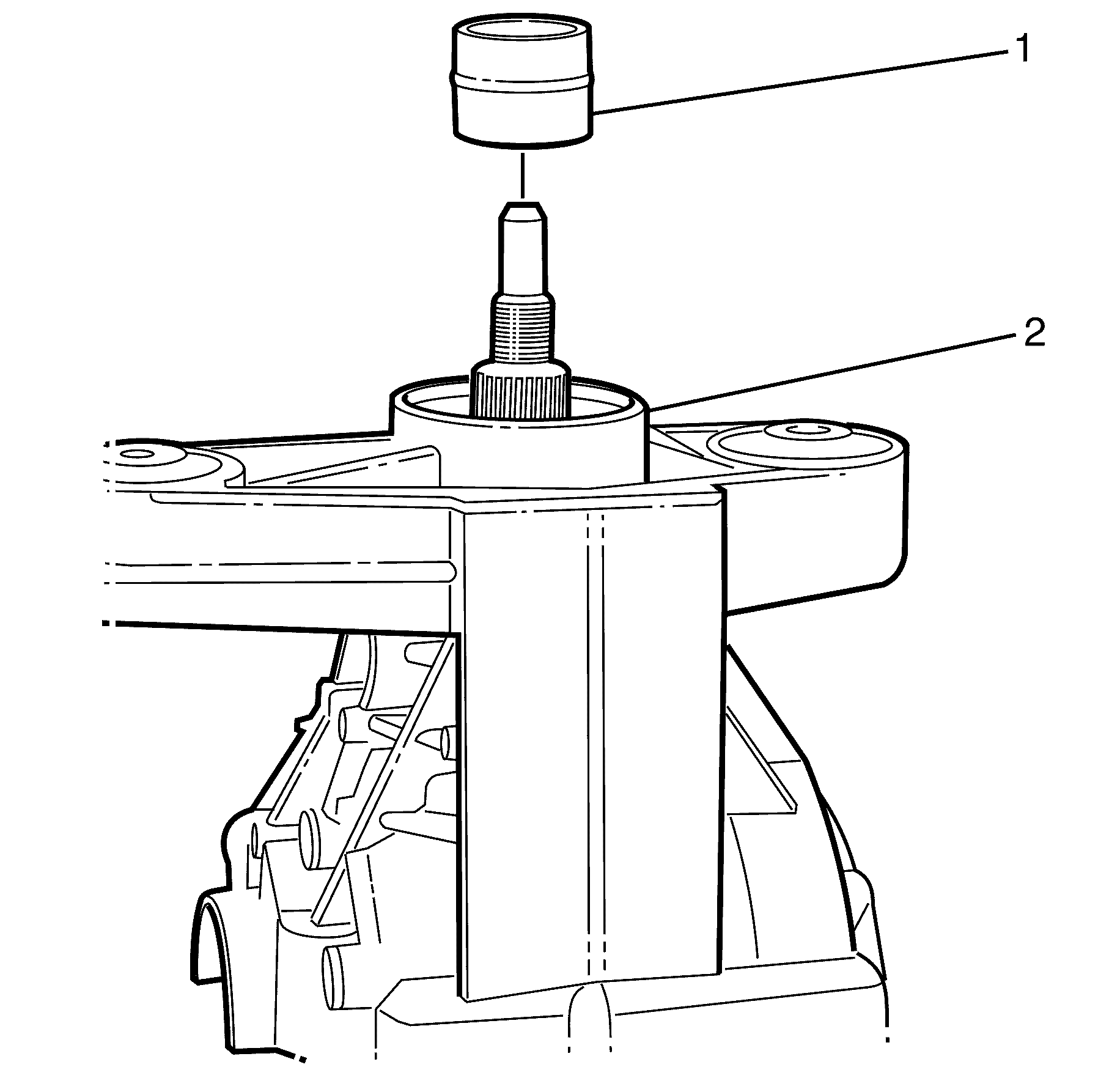 1

2