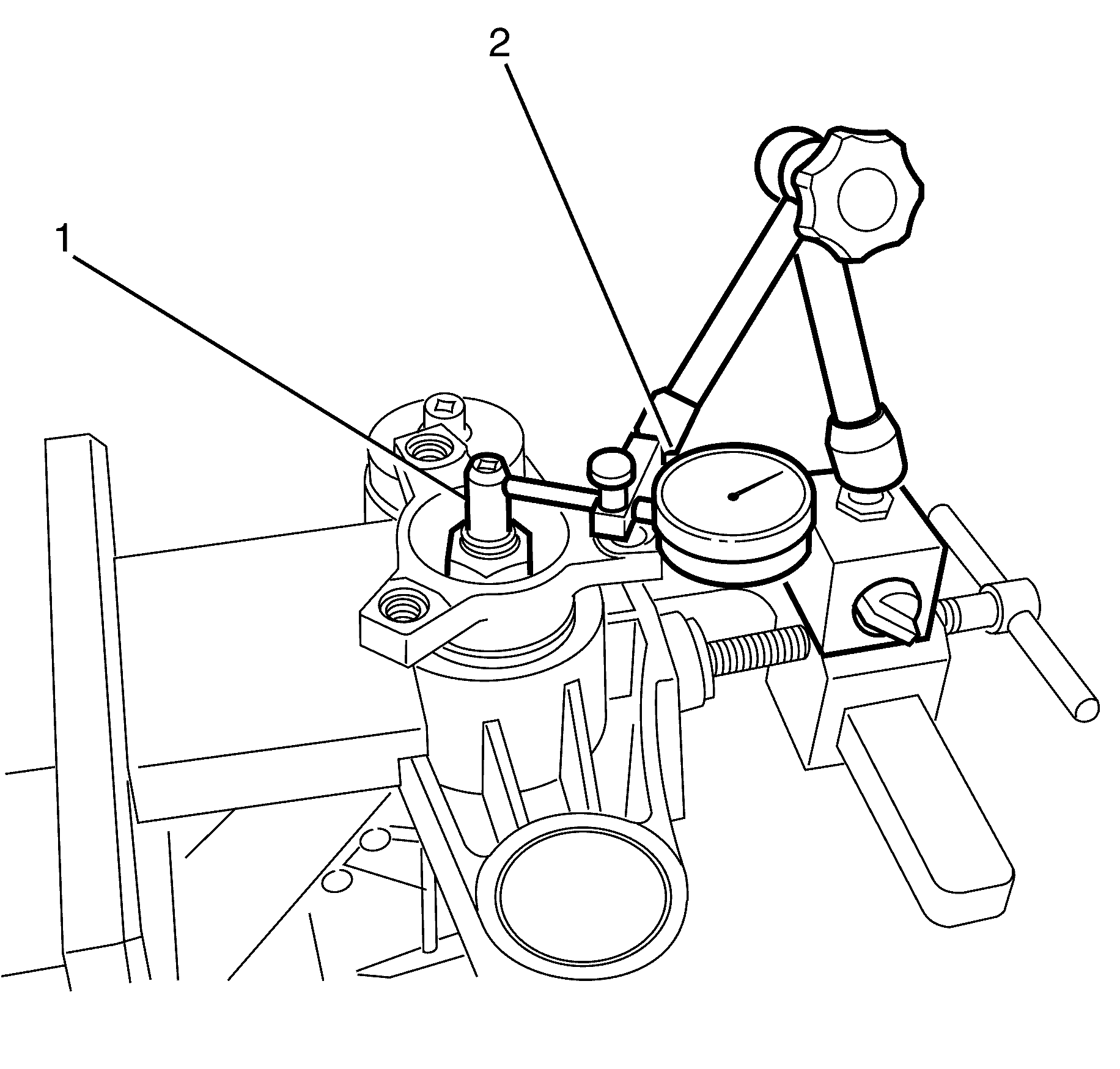 2
1