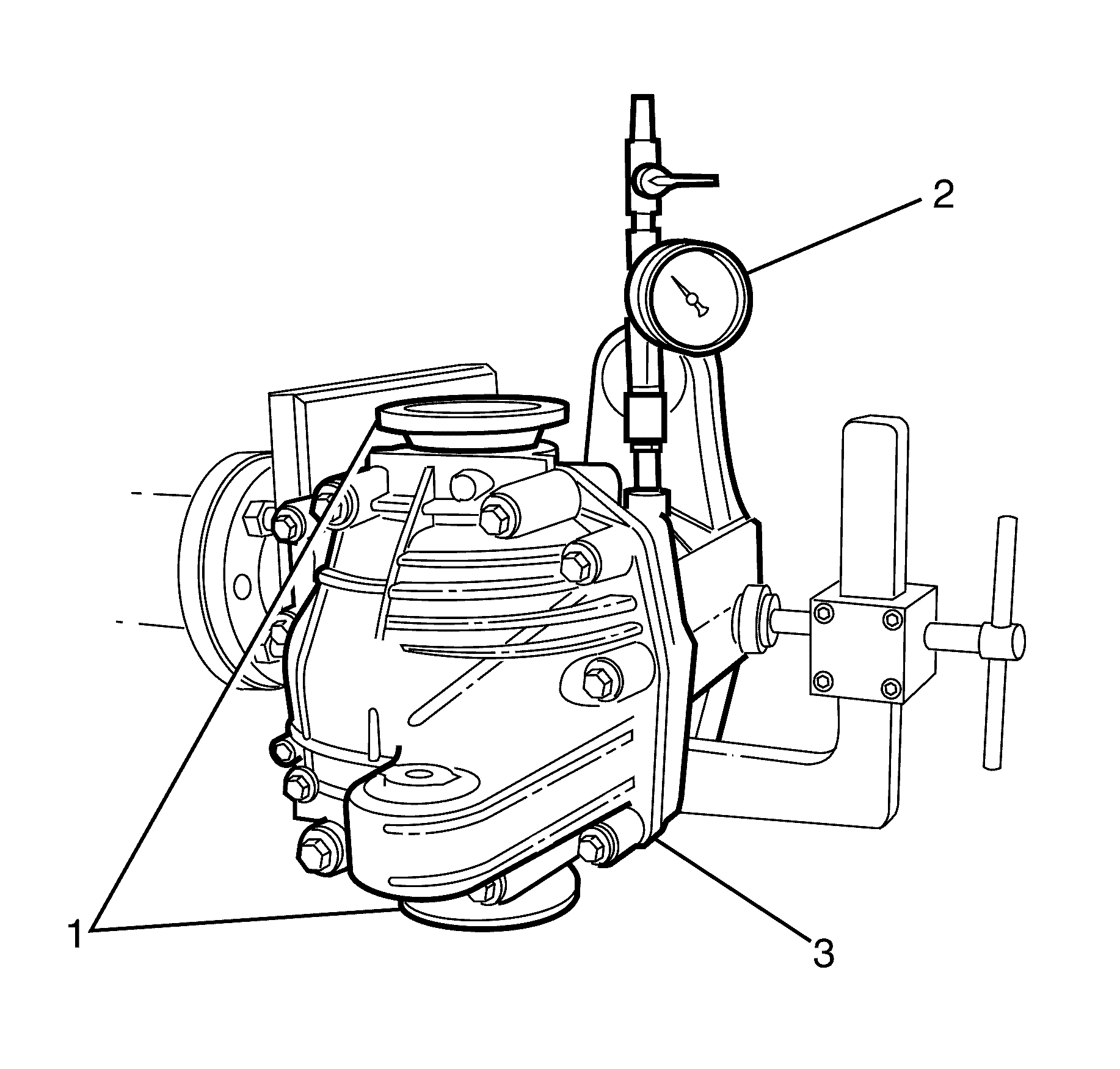 2
1
3