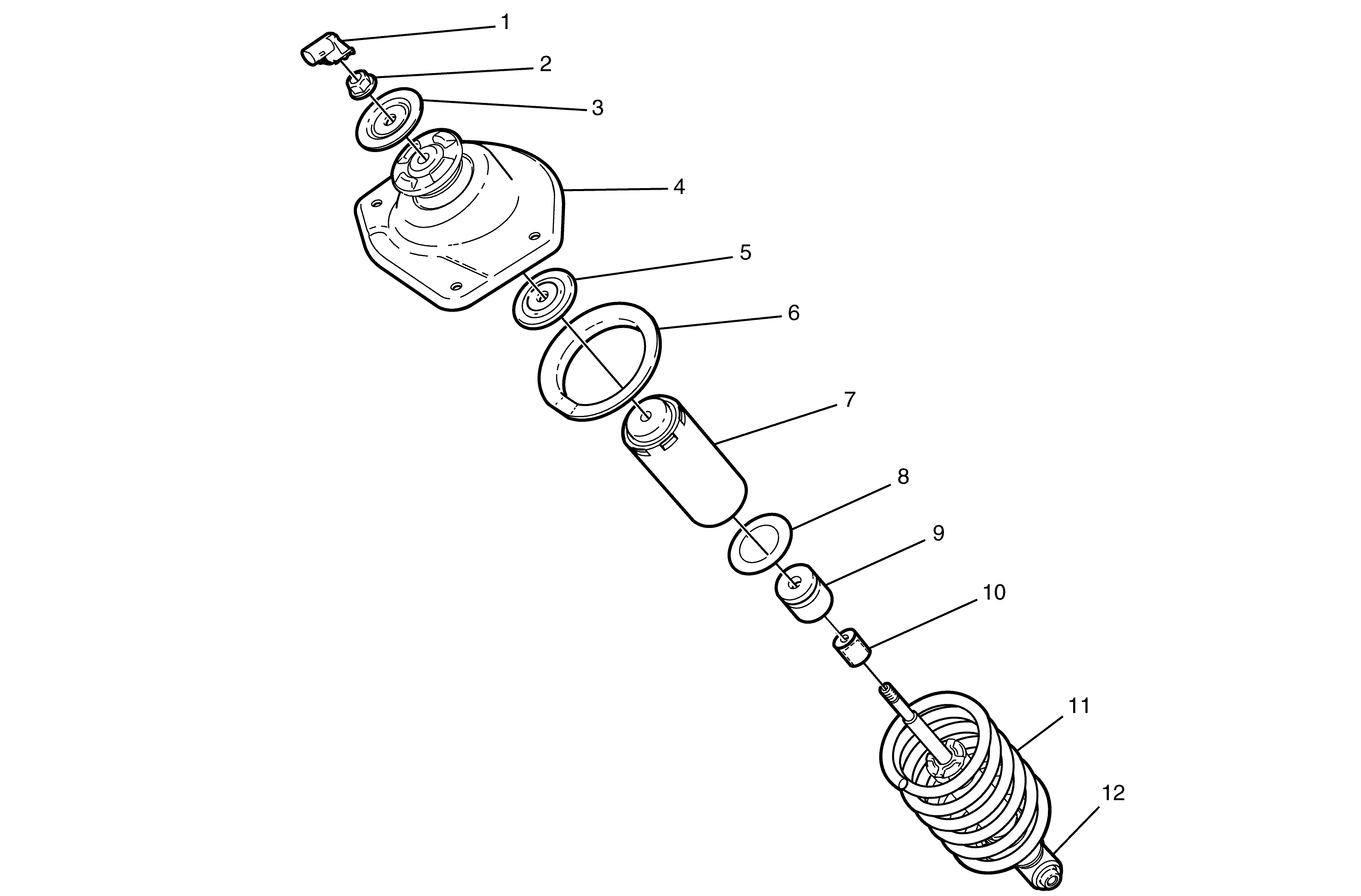 1
2
3
4
5
6
7
8
9
10
11
12