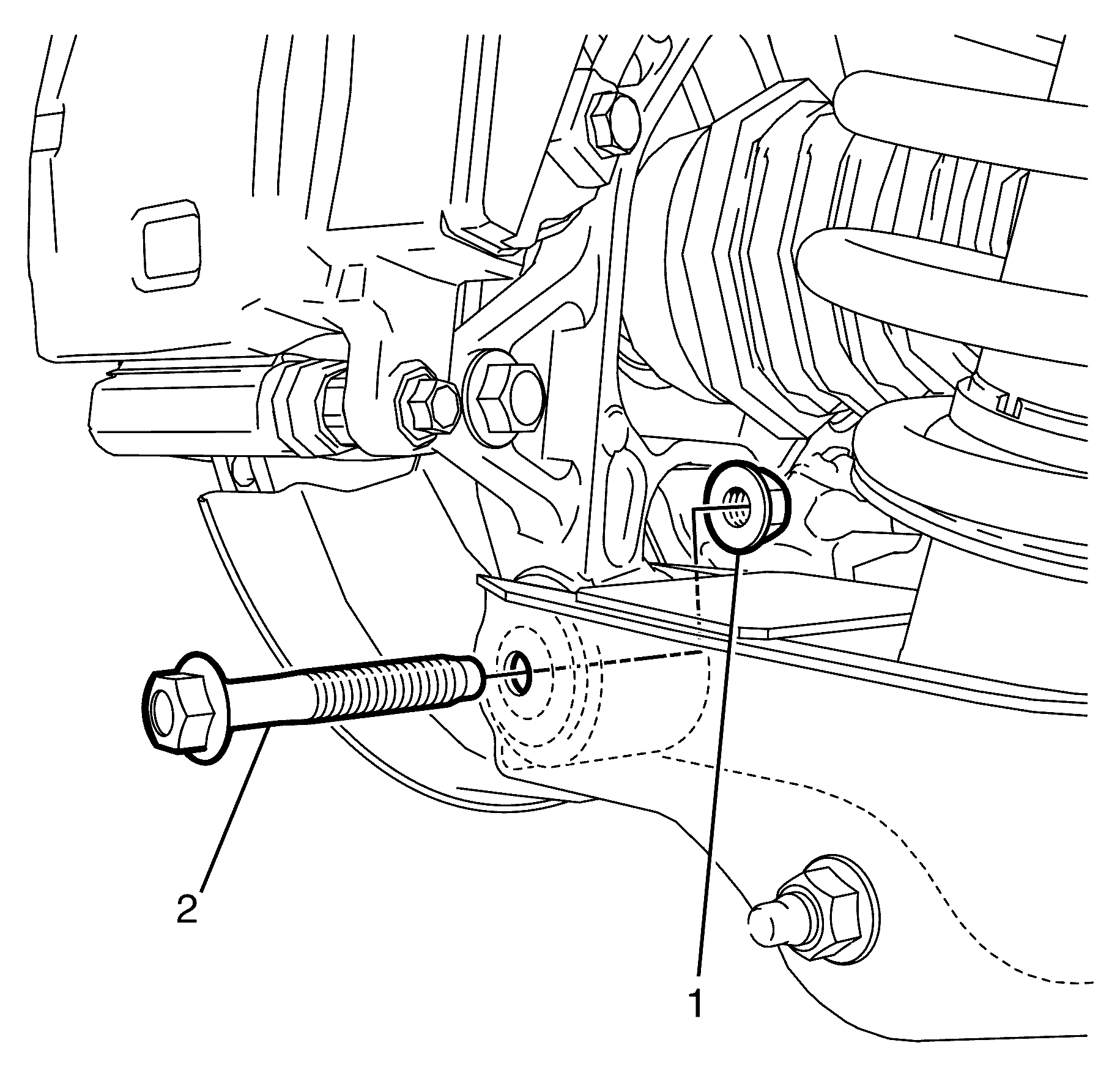 2

1