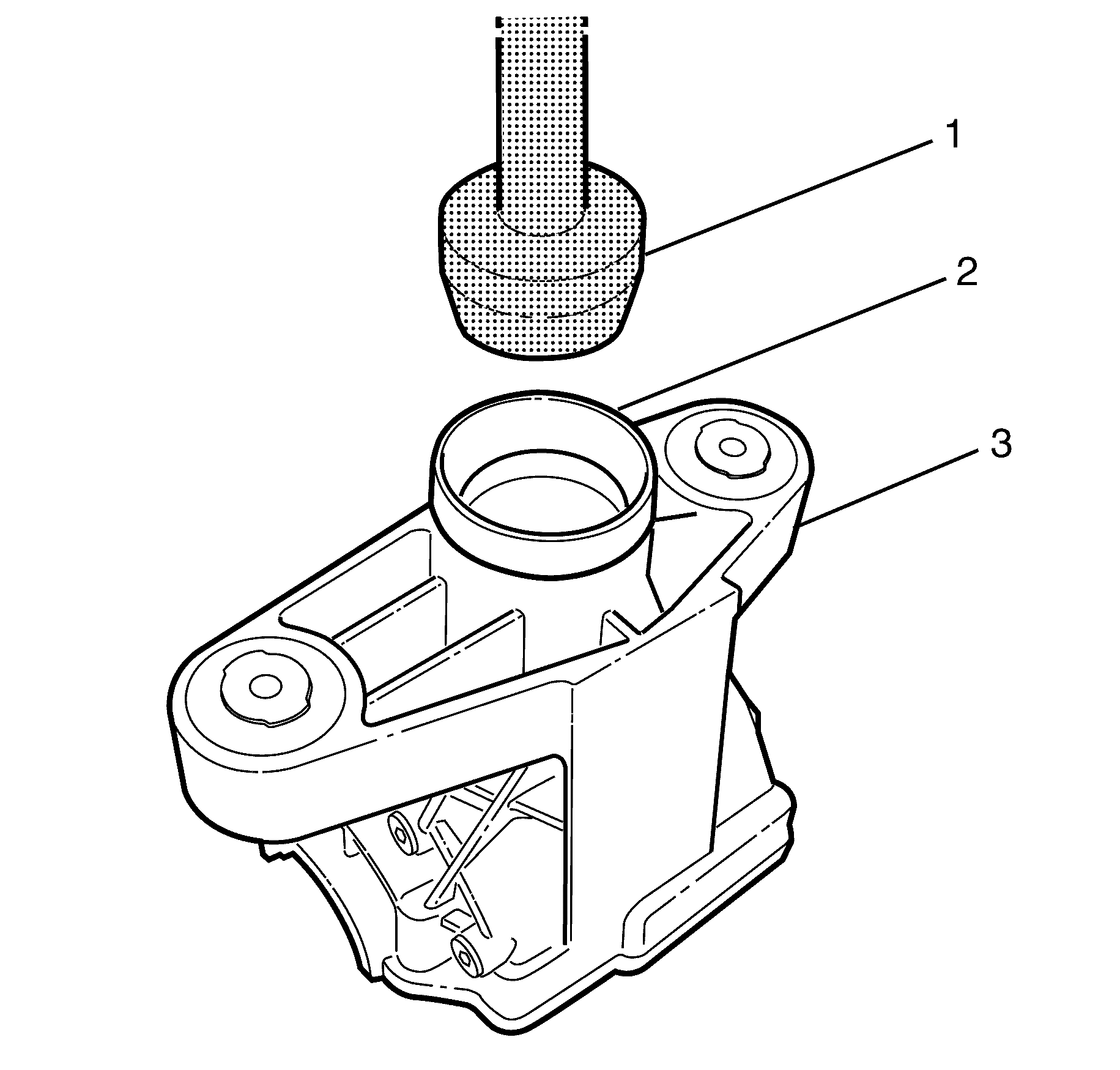 1
2
3